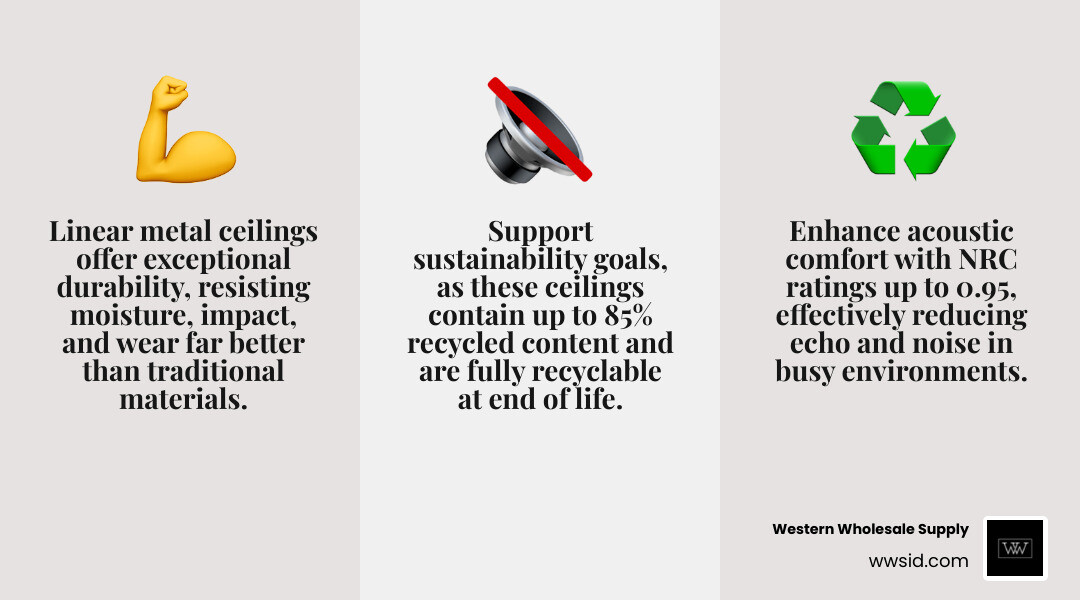 Linear metal ceilings offer exceptional durability, resisting moisture, impact, and wear far better than traditional materials.

Support sustainability goals, as these ceilings contain up to 85% recycled content and are fully recyclable at end of life.

Enhance acoustic comfort with NRC ratings up to 0.95, effectively reducing echo and noise in busy environments.

Western Wholesale Supply
wwsid.com

WW