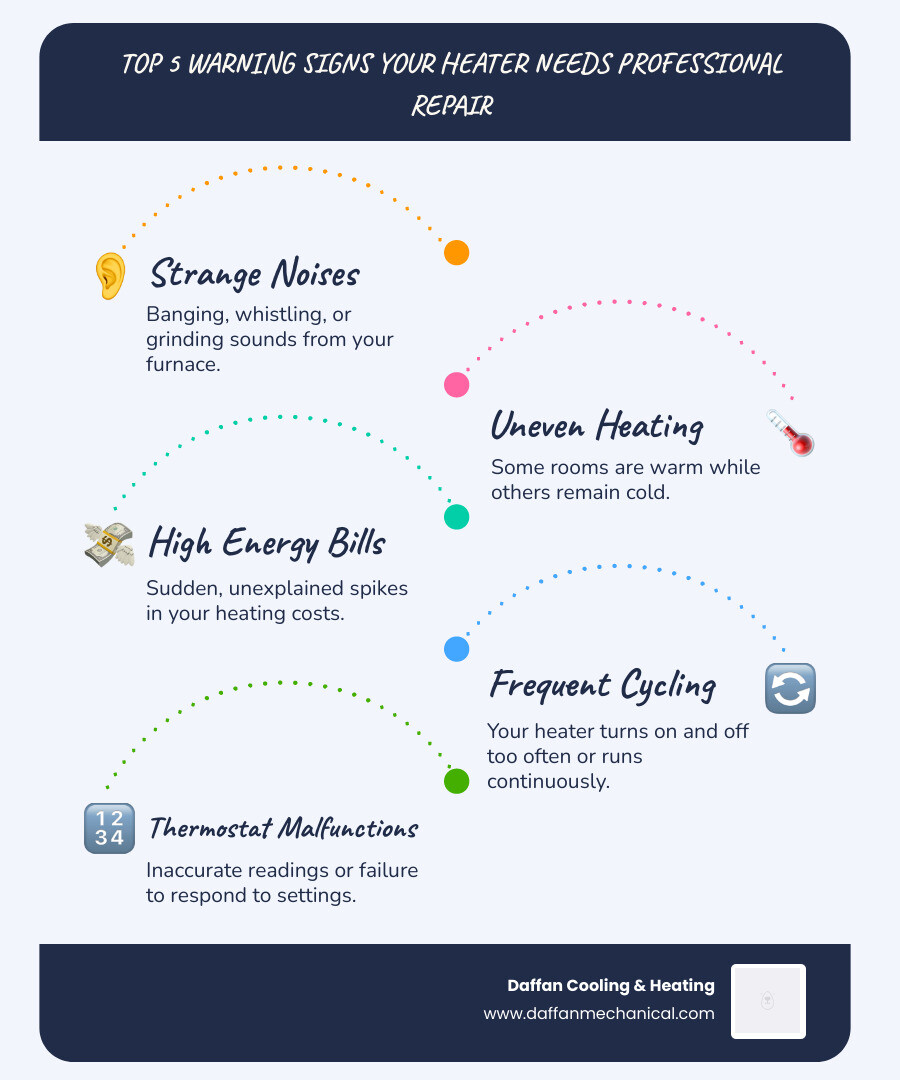 TOP 5 WARNING SIGNS YOUR HEATER NEEDS PROFESSIONAL REPAIR

Strange Noises
Banging, whistling, or grinding sounds from your furnace.

Uneven Heating
Some rooms are warm while others remain cold.

High Energy Bills
Sudden, unexplained spikes in your heating costs.

Frequent Cycling
Your heater turns on and off too often or runs continuously.

1 2
3 4

Thermostat Malfunctions
Inaccurate readings or failure to respond to settings.

Daffan Cooling & Heating
www.daffanmechanical.com