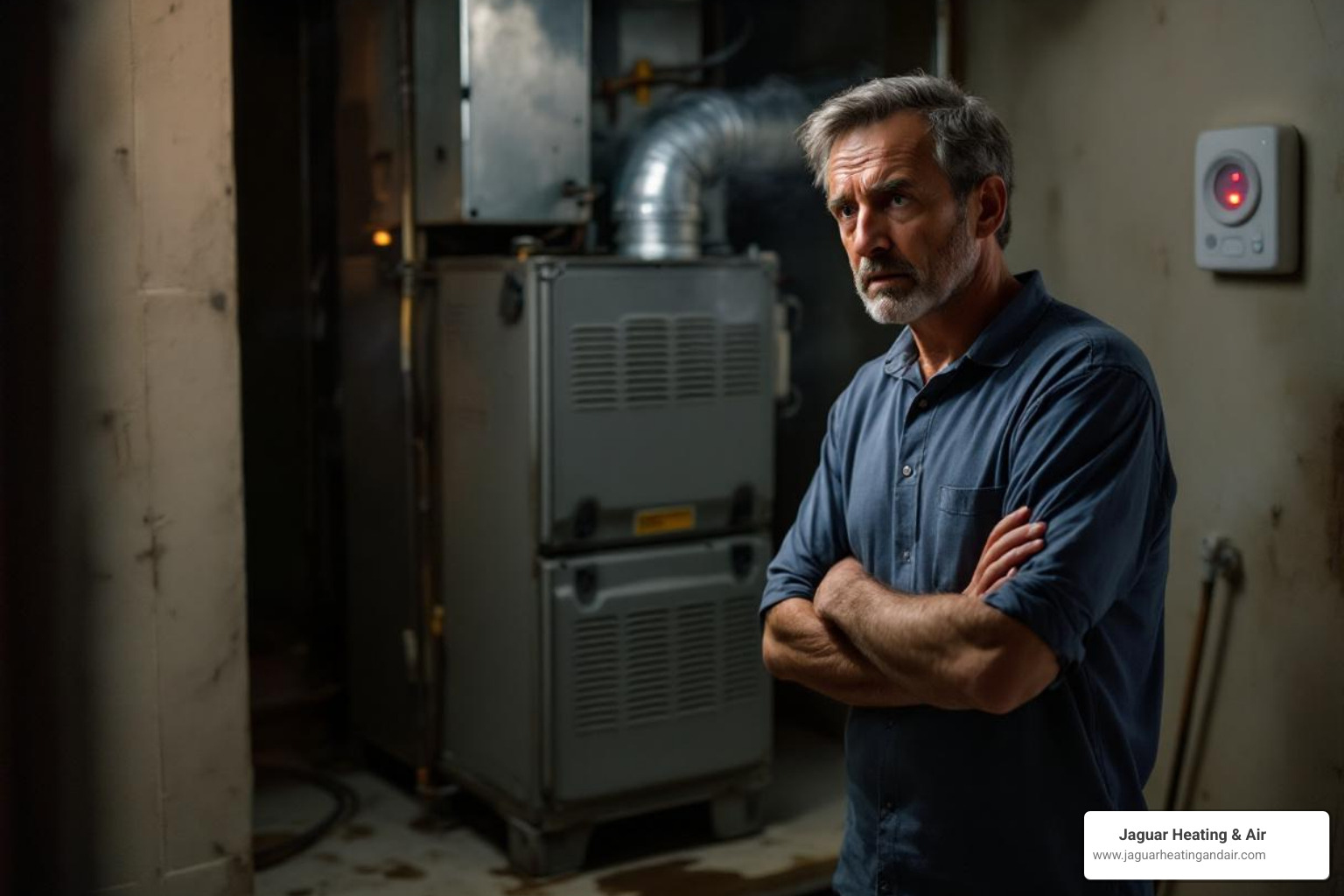 Jaguar Heating & Air
www.jaguarheatingandair.com