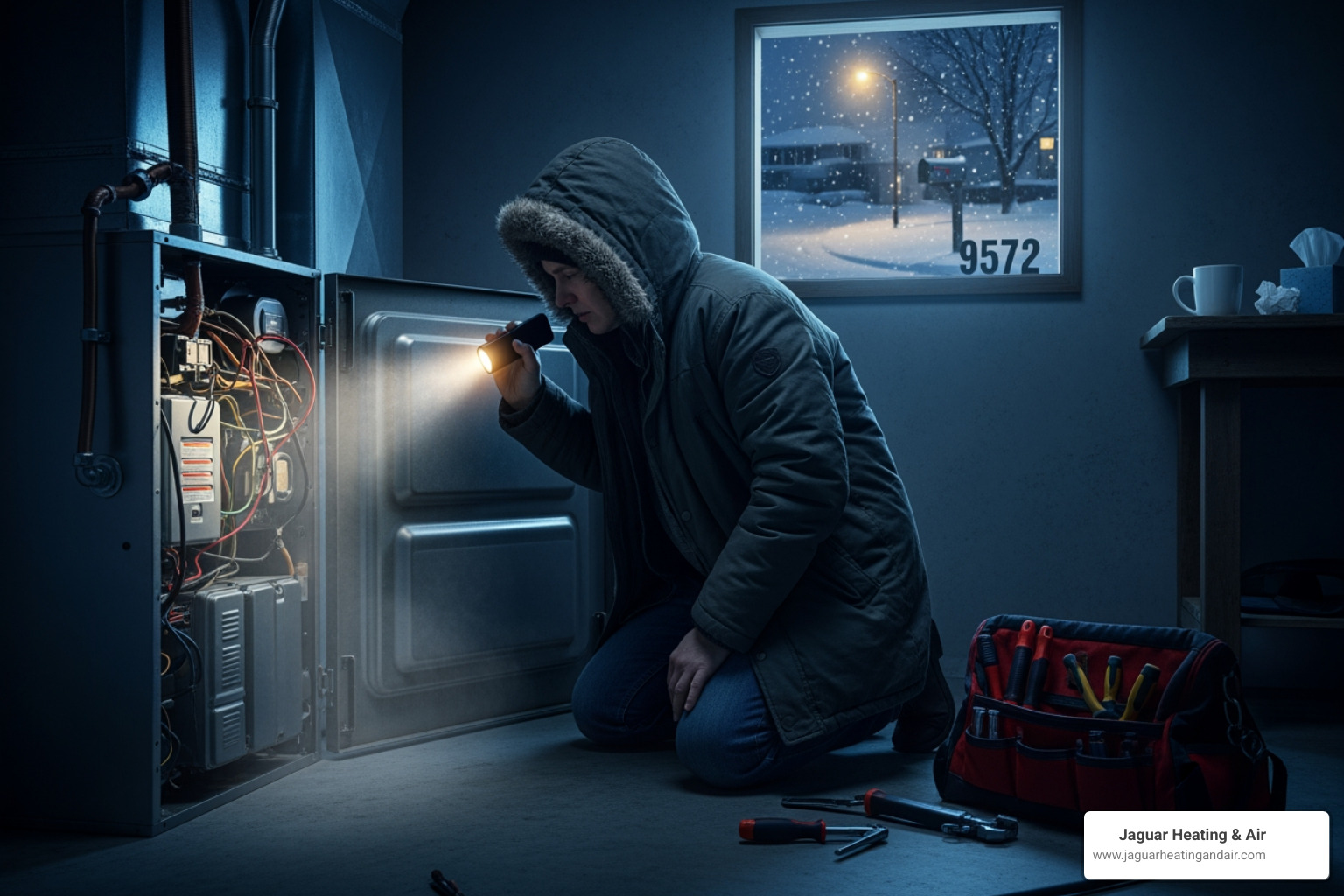 9572

Jaguar Heating & Air
www.jaguarheatingandair.com