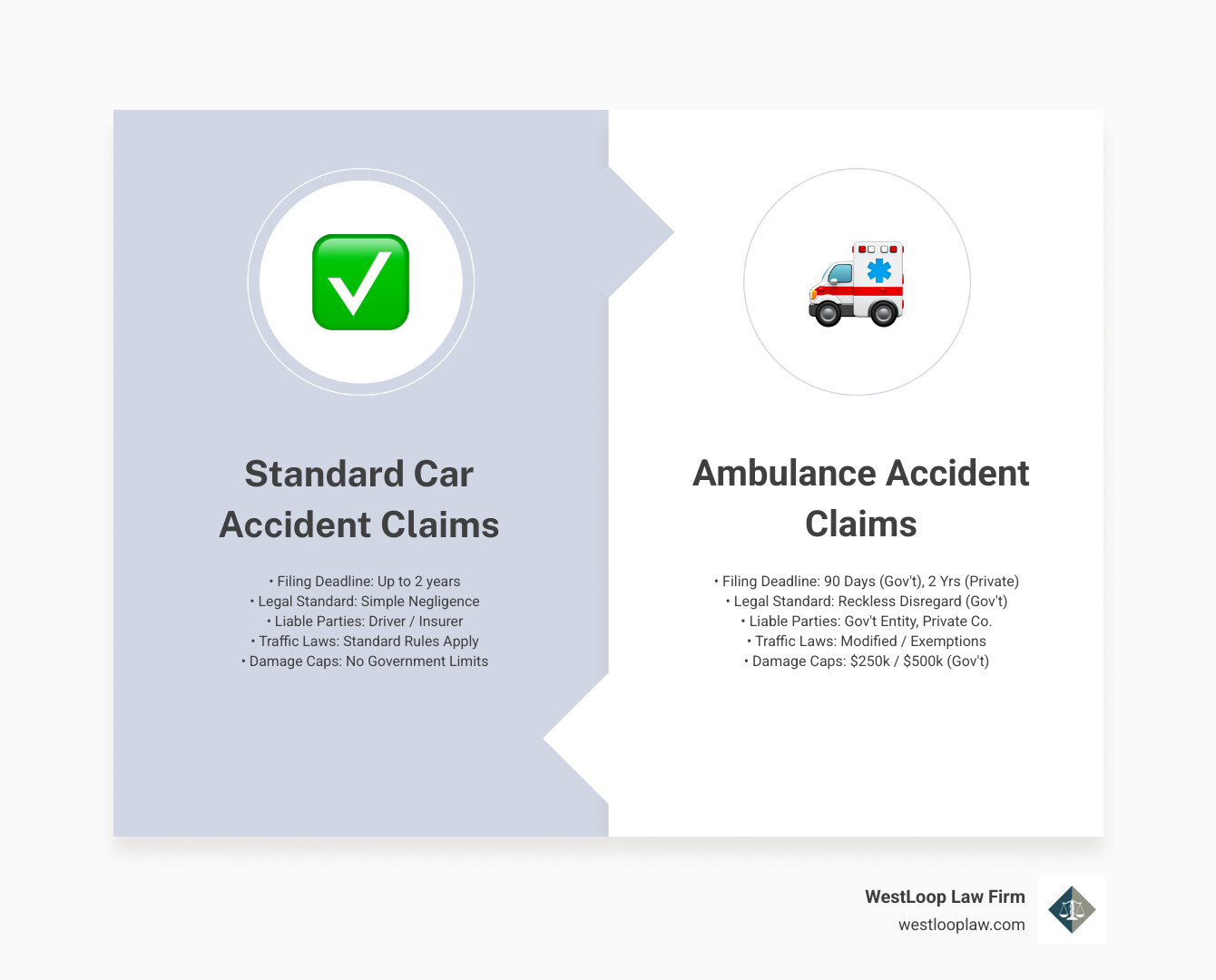 Standard Car Accident Claims

• Filing Deadline: Up to 2 years
• Legal Standard: Simple Negligence
• Liable Parties: Driver / Insurer
• Traffic Laws: Standard Rules Apply
• Damage Caps: No Government Limits

Ambulance Accident Claims

• Filing Deadline: 90 Days (Gov't), 2 Yrs (Private)
• Legal Standard: Reckless Disregard (Gov't)
• Liable Parties: Gov't Entity, Private Co.
• Traffic Laws: Modified / Exemptions
• Damage Caps: \$250k / \$500k (Gov't)

WestLoop Law Firm
westlooplaw.com