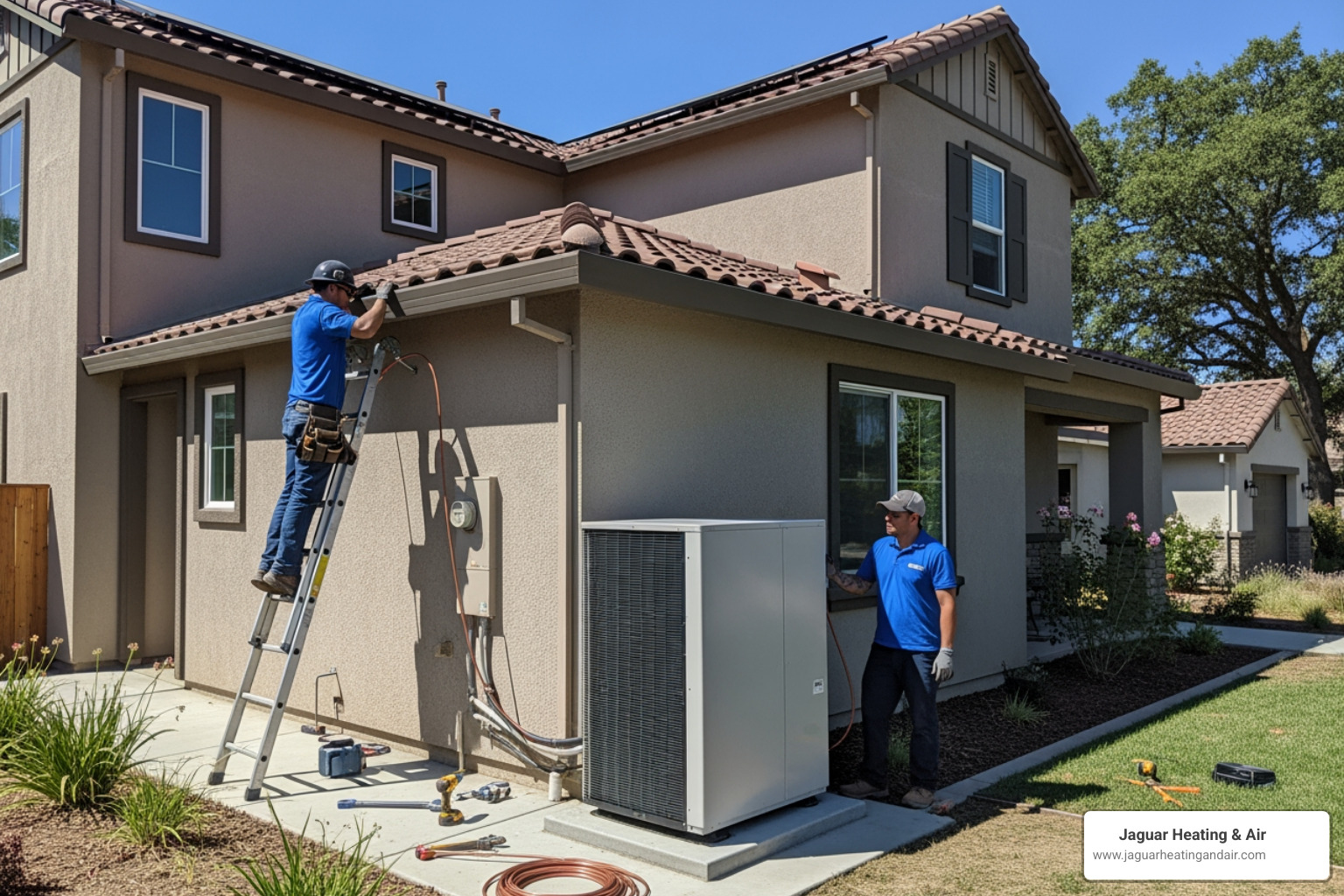 Jaguar Heating & Air
www.jaguarheatingandair.com