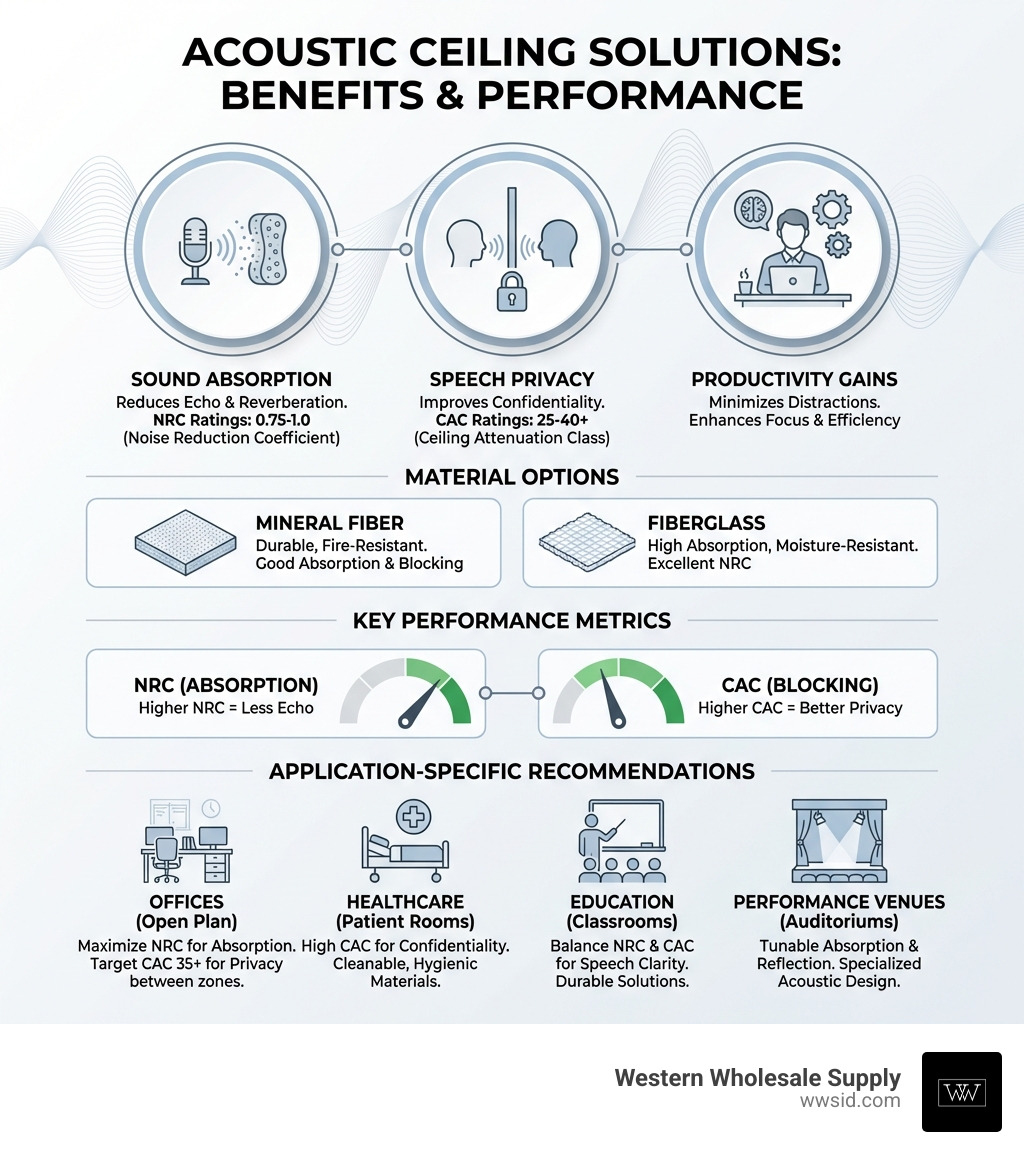 ACOUSTIC CEILING SOLUTIONS: BENEFITS & PERFORMANCE

SOUND ABSORPTION
Reduces Echo & Reverberation.
NRC Ratings: 0.75-1.0
(Noise Reduction Coefficient)

SPEECH PRIVACY
Improves Confidentiality.
CAC Ratings: 25-40+
(Ceiling Attenuation Class)

PRODUCTIVITY GAINS
Minimizes Distractions.
Enhances Focus & Efficiency

MATERIAL OPTIONS

MINERAL FIBER
Durable, Fire-Resistant.
Good Absorption & Blocking

FIBERGLASS
High Absorption, Moisture-Resistant.
Excellent NRC

KEY PERFORMANCE METRICS

NRC (ABSORPTION)
Higher NRC = Less Echo

CAC (BLOCKING)
Higher CAC = Better Privacy

APPLICATION-SPECIFIC RECOMMENDATIONS

OFFICES
(Open Plan)
Maximize NRC for Absorption. Target CAC 35+ for Privacy between zones.

HEALTHCARE
(Patient Rooms)
High CAC for Confidentiality. Cleanable, Hygienic Materials.

EDUCATION
(Classrooms)
Balance NRC & CAC for Speech Clarity. Durable Solutions.

PERFORMANCE VENUES
(Auditoriums)
Tunable Absorption & Reflection. Specialized Acoustic Design.

Western Wholesale Supply
wwsid.com
WW