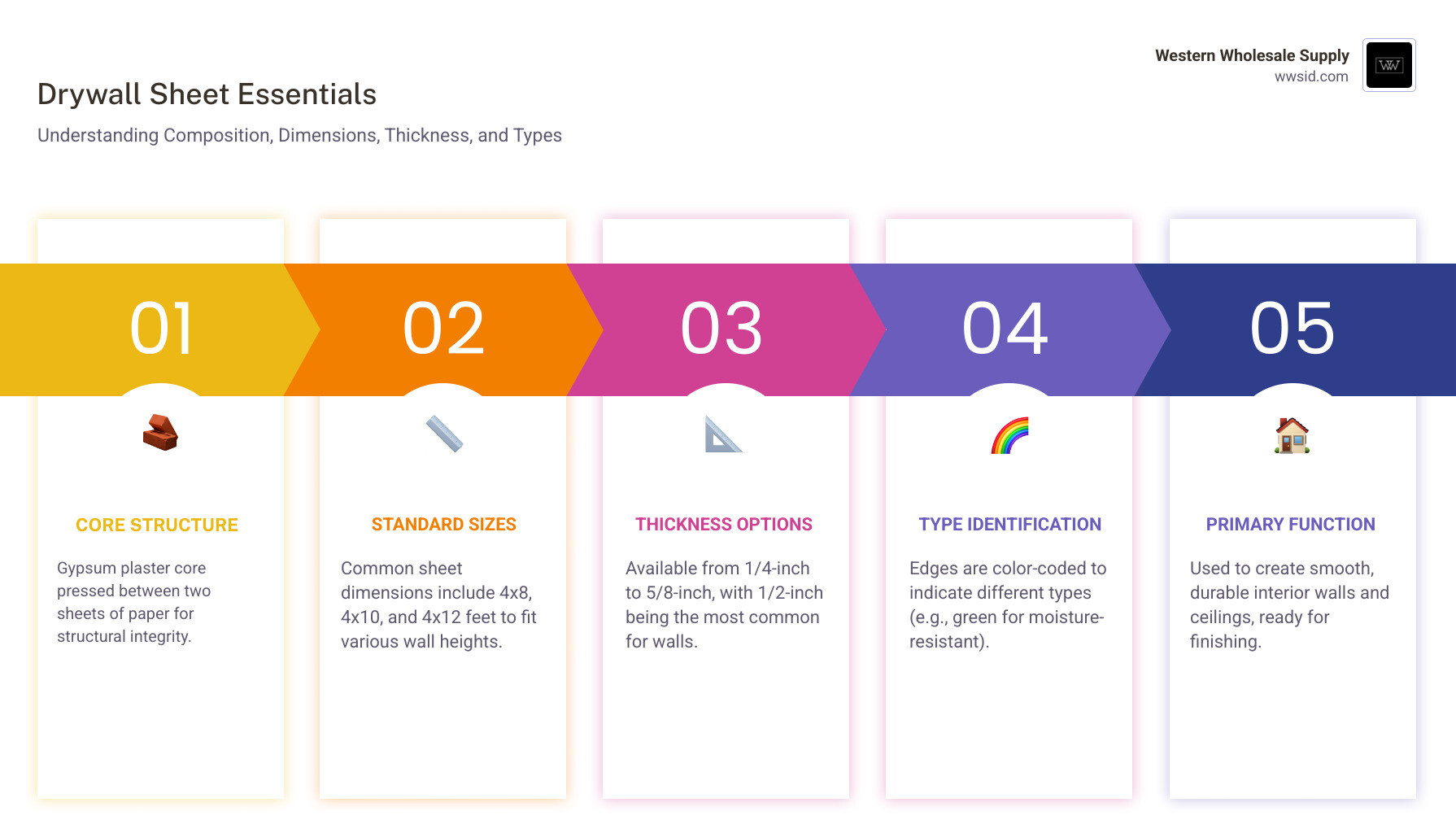 Western Wholesale Supply
wwsid.com

WW

Drywall Sheet Essentials

Understanding Composition, Dimensions, Thickness, and Types

01

CORE STRUCTURE

Gypsum plaster core pressed between two sheets of paper for structural integrity.

02

STANDARD SIZES

Common sheet dimensions include 4x8, 4x10, and 4x12 feet to fit various wall heights.

03

THICKNESS OPTIONS

Available from 1/4-inch to 5/8-inch, with 1/2-inch being the most common for walls.

04

TYPE IDENTIFICATION

Edges are color-coded to indicate different types (e.g., green for moisture-resistant).

05

PRIMARY FUNCTION

Used to create smooth, durable interior walls and ceilings, ready for finishing.