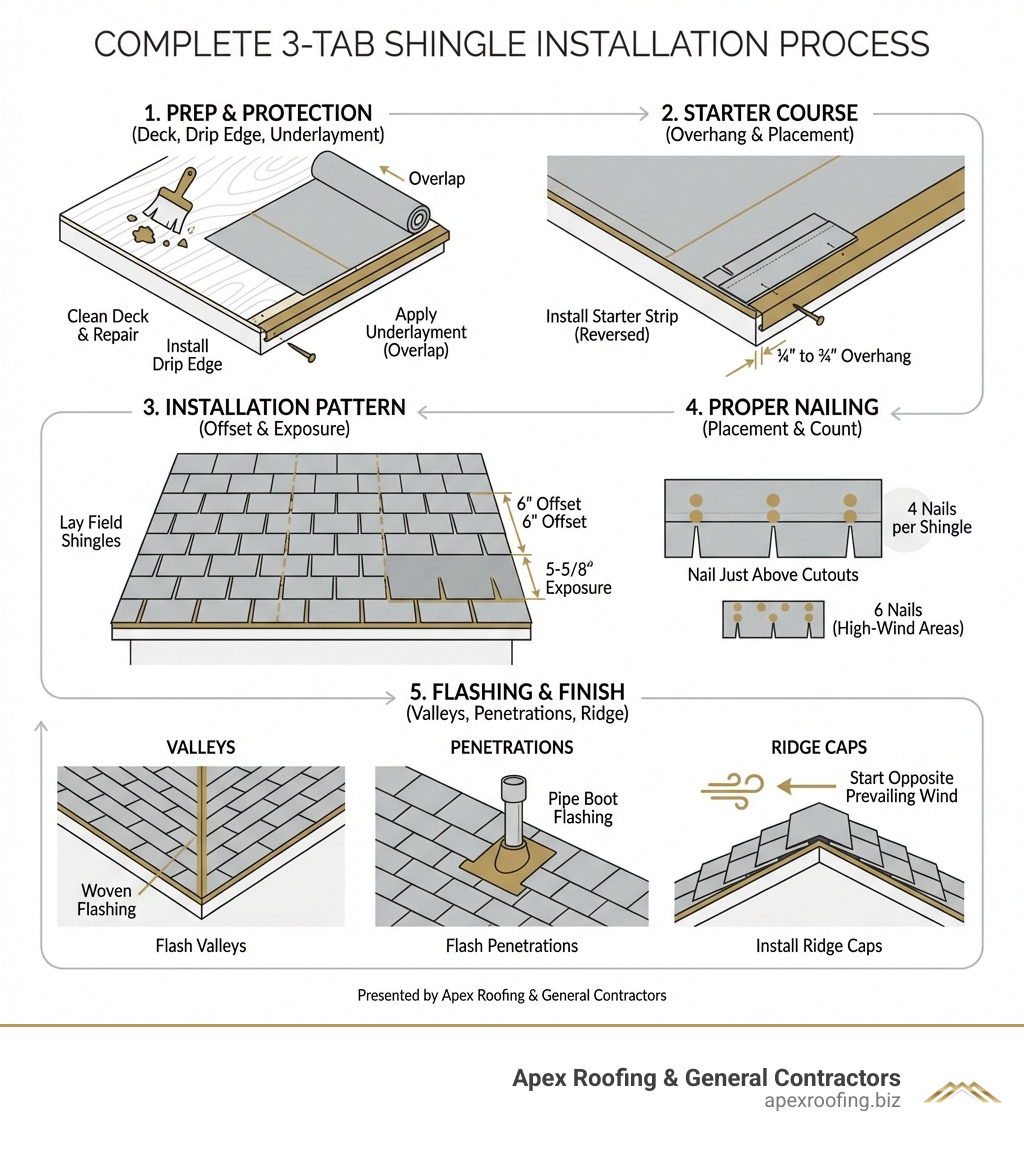 COMPLETE 3-TAB SHINGLE INSTALLATION PROCESS

1. PREP & PROTECTION
(Deck, Drip Edge, Underlayment)

Overlap

Clean Deck & Repair

Install Drip Edge

Apply Underlayment (Overlap)

2. STARTER COURSE
(Overhang & Placement)

Install Starter Strip (Reversed)

¼" to ¾" Overhang

3. INSTALLATION PATTERN
(Offset & Exposure)

Lay Field Shingles

6" Offset
6" Offset

5-5/8" Exposure

4. PROPER NAILING
(Placement & Count)

4 Nails per Shingle

Nail Just Above Cutouts

6 Nails (High-Wind Areas)

5. FLASHING & FINISH
(Valleys, Penetrations, Ridge)

VALLEYS

Woven Flashing

Flash Valleys

PENETRATIONS

Pipe Boot Flashing

Flash Penetrations

RIDGE CAPS

Start Opposite Prevailing Wind

Install Ridge Caps

Presented by Apex Roofing & General Contractors

Apex Roofing & General Contractors
apexroofing.biz