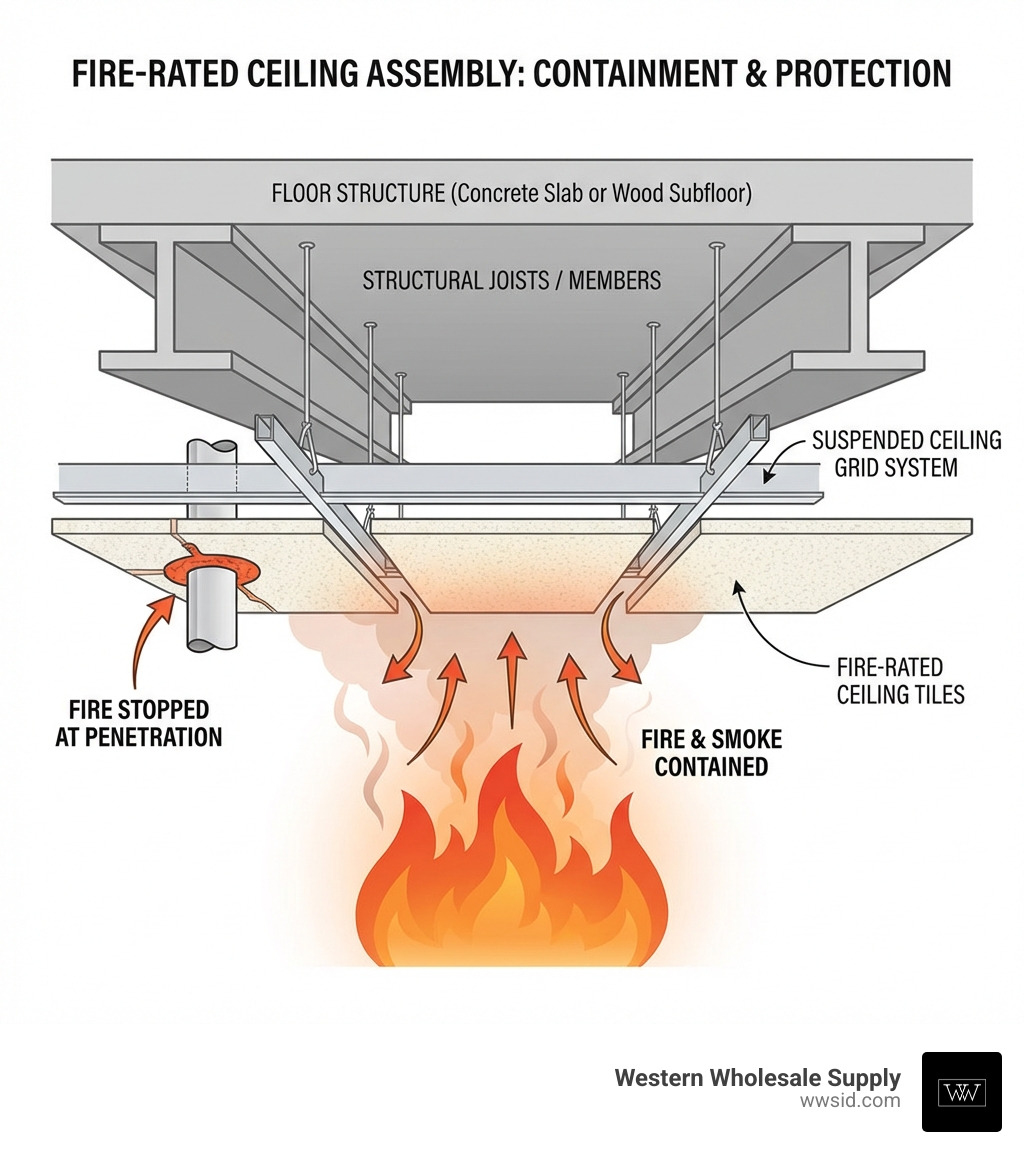 FIRE-RATED CEILING ASSEMBLY: CONTAINMENT & PROTECTION

FLOOR STRUCTURE (Concrete Slab or Wood Subfloor)

STRUCTURAL JOISTS / MEMBERS

SUSPENDED CEILING GRID SYSTEM

FIRE-RATED CEILING TILES

FIRE STOPPED AT PENETRATION

FIRE & SMOKE CONTAINED

Western Wholesale Supply
wwsid.com

WW