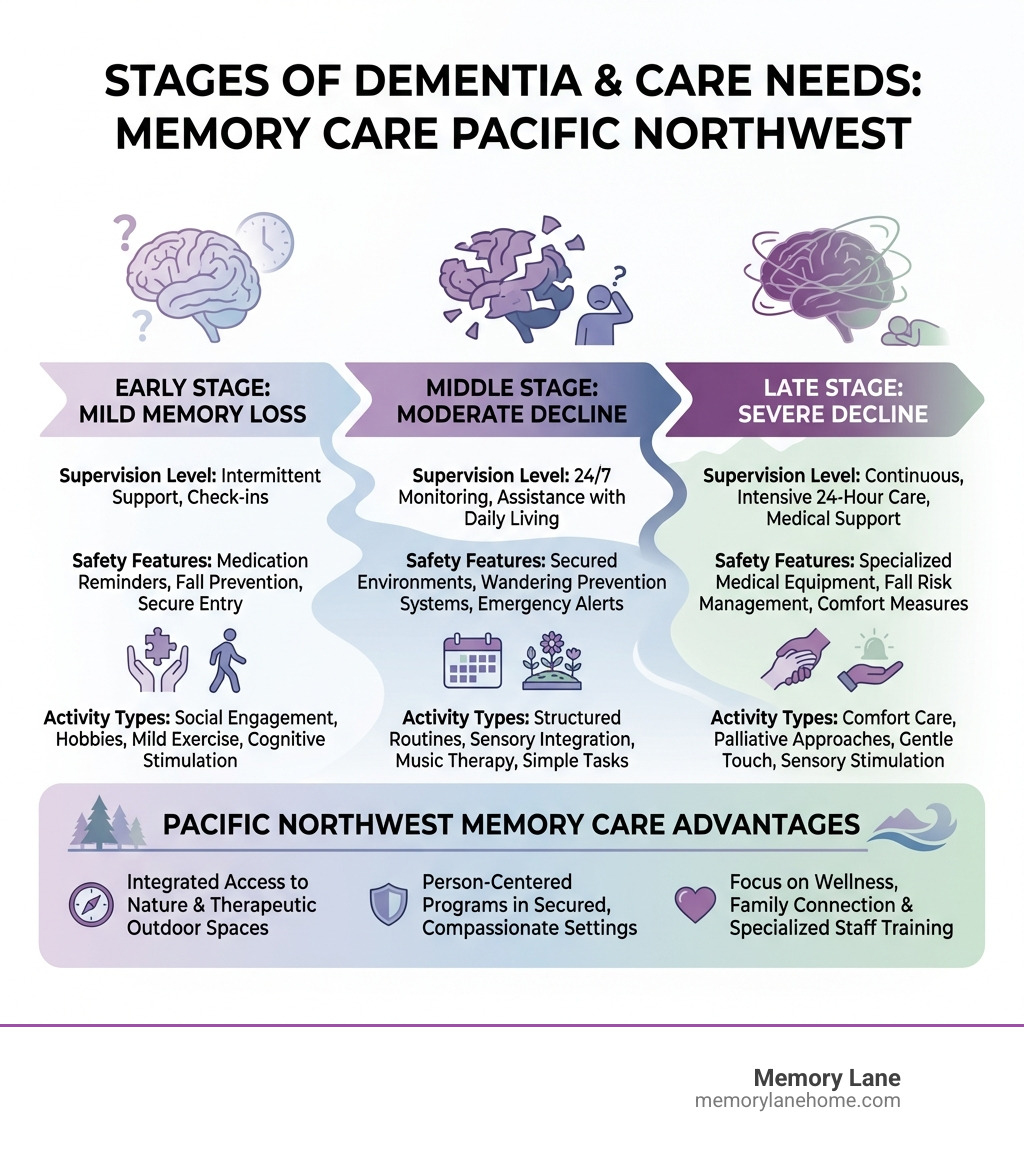 STAGES OF DEMENTIA & CARE NEEDS: MEMORY CARE PACIFIC NORTHWEST

EARLY STAGE: MILD MEMORY LOSS

Supervision Level: Intermittent Support, Check-ins

Safety Features: Medication Reminders, Fall Prevention, Secure Entry

Activity Types: Social Engagement, Hobbies, Mild Exercise, Cognitive Stimulation

MIDDLE STAGE: MODERATE DECLINE

Supervision Level: 24/7 Monitoring, Assistance with Daily Living

Safety Features: Secured Environments, Wandering Prevention Systems, Emergency Alerts

Activity Types: Structured Routines, Sensory Integration, Music Therapy, Simple Tasks

LATE STAGE: SEVERE DECLINE

Supervision Level: Continuous, Intensive 24-Hour Care, Medical Support

Safety Features: Specialized Medical Equipment, Fall Risk Management, Comfort Measures

Activity Types: Comfort Care, Palliative Approaches, Gentle Touch, Sensory Stimulation

PACIFIC NORTHWEST MEMORY CARE ADVANTAGES

Integrated Access to Nature & Therapeutic Outdoor Spaces

Person-Centered Programs in Secured, Compassionate Settings

Focus on Wellness, Family Connection & Specialized Staff Training

Memory Lane
memorylanehome.com