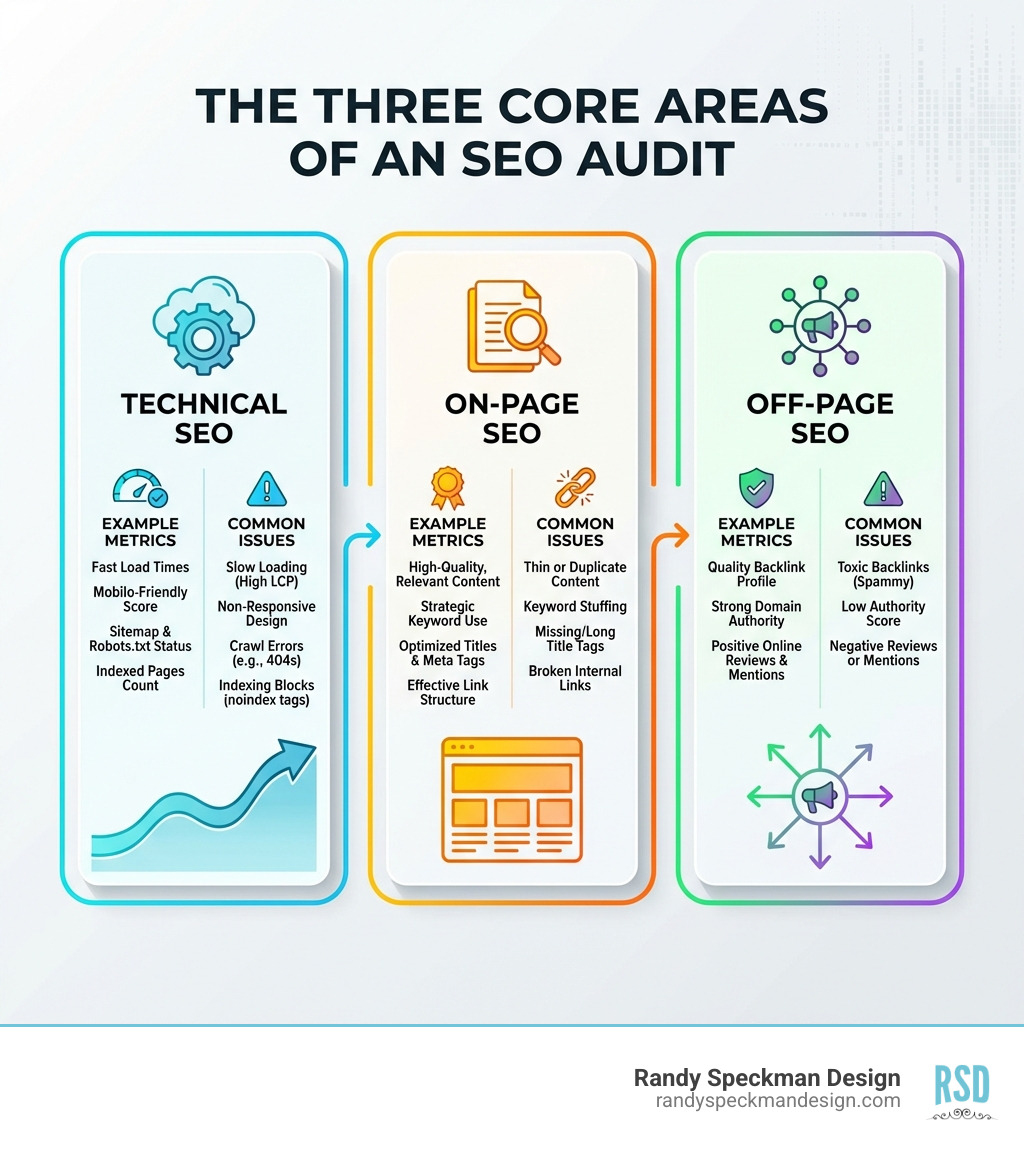 THE THREE CORE AREAS OF AN SEO AUDIT

TECHNICAL SEO

EXAMPLE METRICS
Fast Load Times
Mobilo-Friendly Score
Sitemap & Robots.txt Status
Indexed Pages Count

COMMON ISSUES
Slow Loading (High LCP)
Non-Responsive Design
Crawl Errors (e.g., 404s)
Indexing Blocks (noindex tags)

ON-PAGE SEO

EXAMPLE METRICS
High-Quality, Relevant Content
Strategic Keyword Use
Optimized Titles & Meta Tags
Effective Link Structure

COMMON ISSUES
Thin or Duplicate Content
Keyword Stuffing
Missing/Long Title Tags
Broken Internal Links

OFF-PAGE SEO

EXAMPLE METRICS
Quality Backlink Profile
Strong Domain Authority
Positive Online Reviews & Mentions

COMMON ISSUES
Toxic Backlinks (Spammy)
Low Authority Score
Negative Reviews or Mentions

Randy Speckman Design
randyspeckmandesign.com
RSD