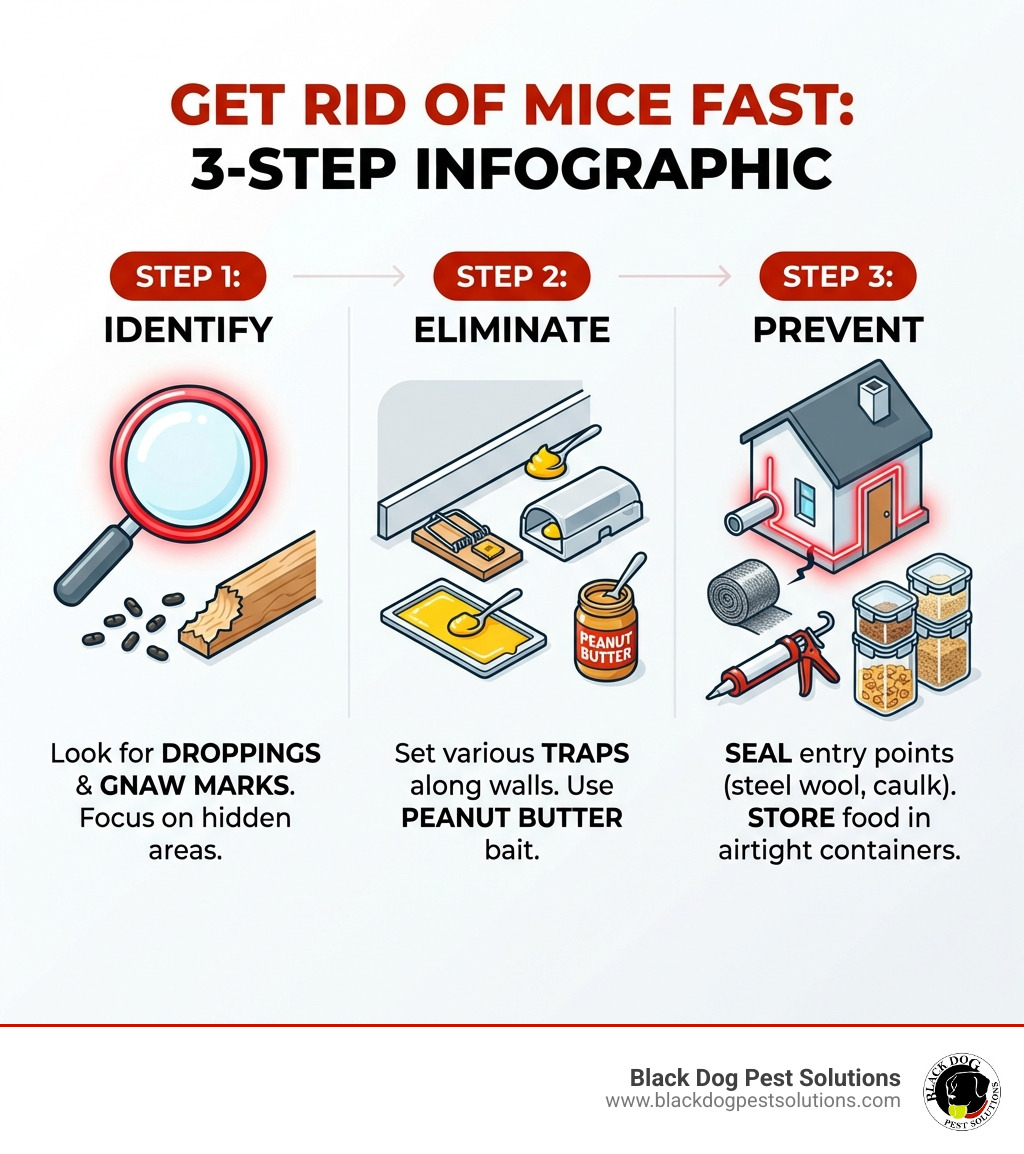 GET RID OF MICE FAST:
3-STEP INFOGRAPHIC

STEP 1:
IDENTIFY

Look for DROPPINGS & GNAW MARKS. Focus on hidden areas.

STEP 2:
ELIMINATE

PEANUT BUTTER

Set various TRAPS along walls. Use PEANUT BUTTER bait.

STEP 3:
PREVENT

SEAL entry points (steel wool, caulk). STORE food in airtight containers.

Black Dog Pest Solutions
www.blackdogpestsolutions.com

BLACK DOG
PEST SOLUTIONS