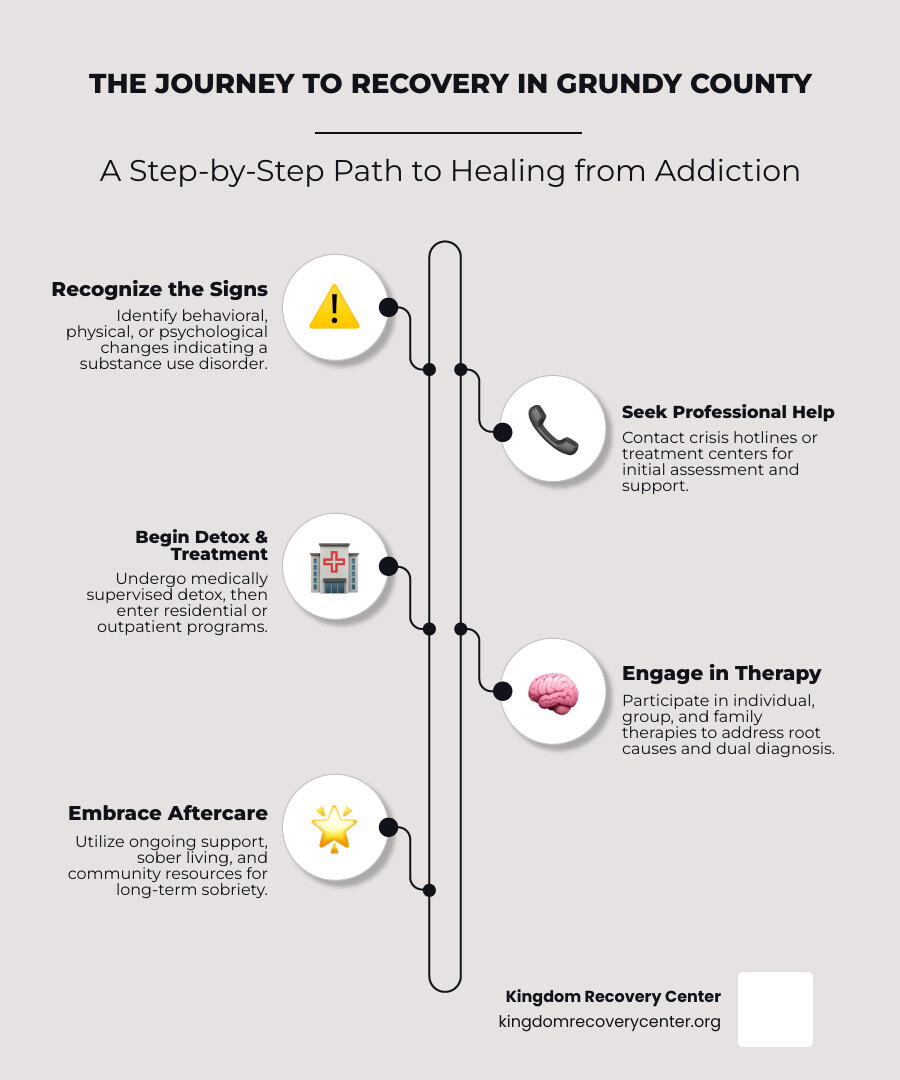 THE JOURNEY TO RECOVERY IN GRUNDY COUNTY

A Step-by-Step Path to Healing from Addiction

Recognize the Signs

Identify behavioral, physical, or psychological changes indicating a substance use disorder.

Seek Professional Help

Contact crisis hotlines or treatment centers for initial assessment and support.

Begin Detox & Treatment

Undergo medically supervised detox, then enter residential or outpatient programs.

Engage in Therapy

Participate in individual, group, and family therapies to address root causes and dual diagnosis.

Embrace Aftercare

Utilize ongoing support, sober living, and community resources for long-term sobriety.

Kingdom Recovery Center
kingdomrecoverycenter.org