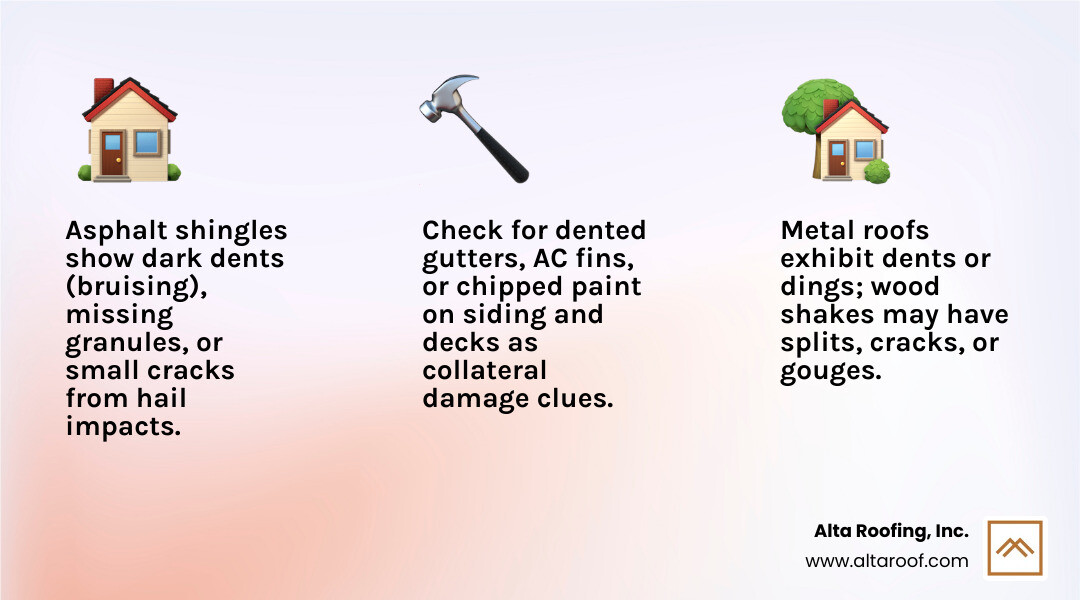 Asphalt shingles show dark dents (bruising), missing granules, or small cracks from hail impacts.

Check for dented gutters, AC fins, or chipped paint on siding and decks as collateral damage clues.

Metal roofs exhibit dents or dings; wood shakes may have splits, cracks, or gouges.

Alta Roofing, Inc.
www.altaroof.com