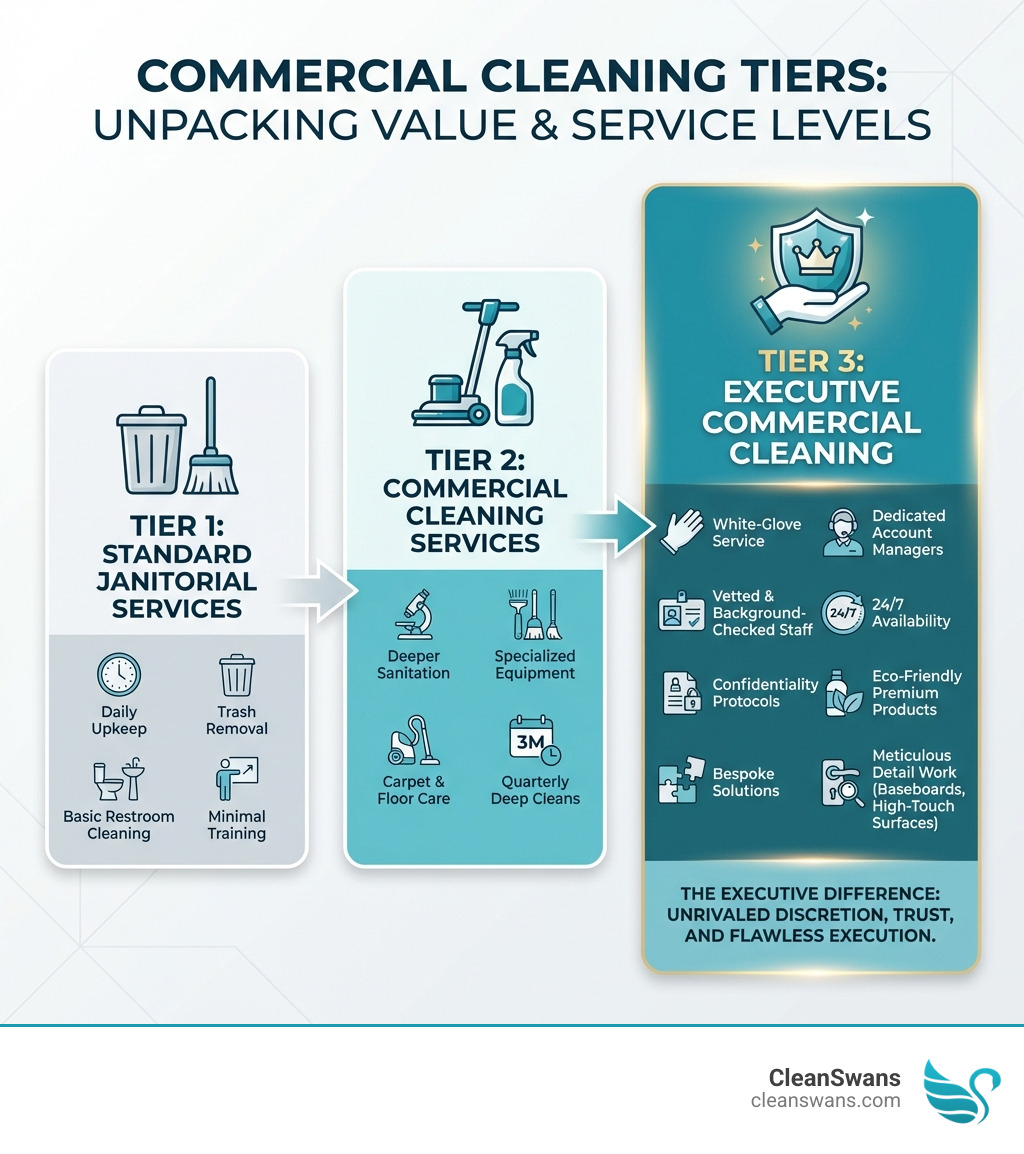 COMMERCIAL CLEANING TIERS: UNPACKING VALUE & SERVICE LEVELS

TIER 1: STANDARD JANITORIAL SERVICES

Daily Upkeep

Trash Removal

Basic Restroom Cleaning

Minimal Training

TIER 2: COMMERCIAL CLEANING SERVICES

Deeper Sanitation

Specialized Equipment

Carpet & Floor Care

3M

Quarterly Deep Cleans

TIER 3: EXECUTIVE COMMERCIAL CLEANING

White-Glove Service

Dedicated Account Managers

Vetted & Background-Checked Staff

24/7

24/7 Availability

Confidentiality Protocols

Eco-Friendly Premium Products

Bespoke Solutions

Meticulous Detail Work (Baseboards, High-Touch Surfaces)

THE EXECUTIVE DIFFERENCE: UNRIVALED DISCRETION, TRUST, AND FLAWLESS EXECUTION.

CleanSwans
cleanswans.com