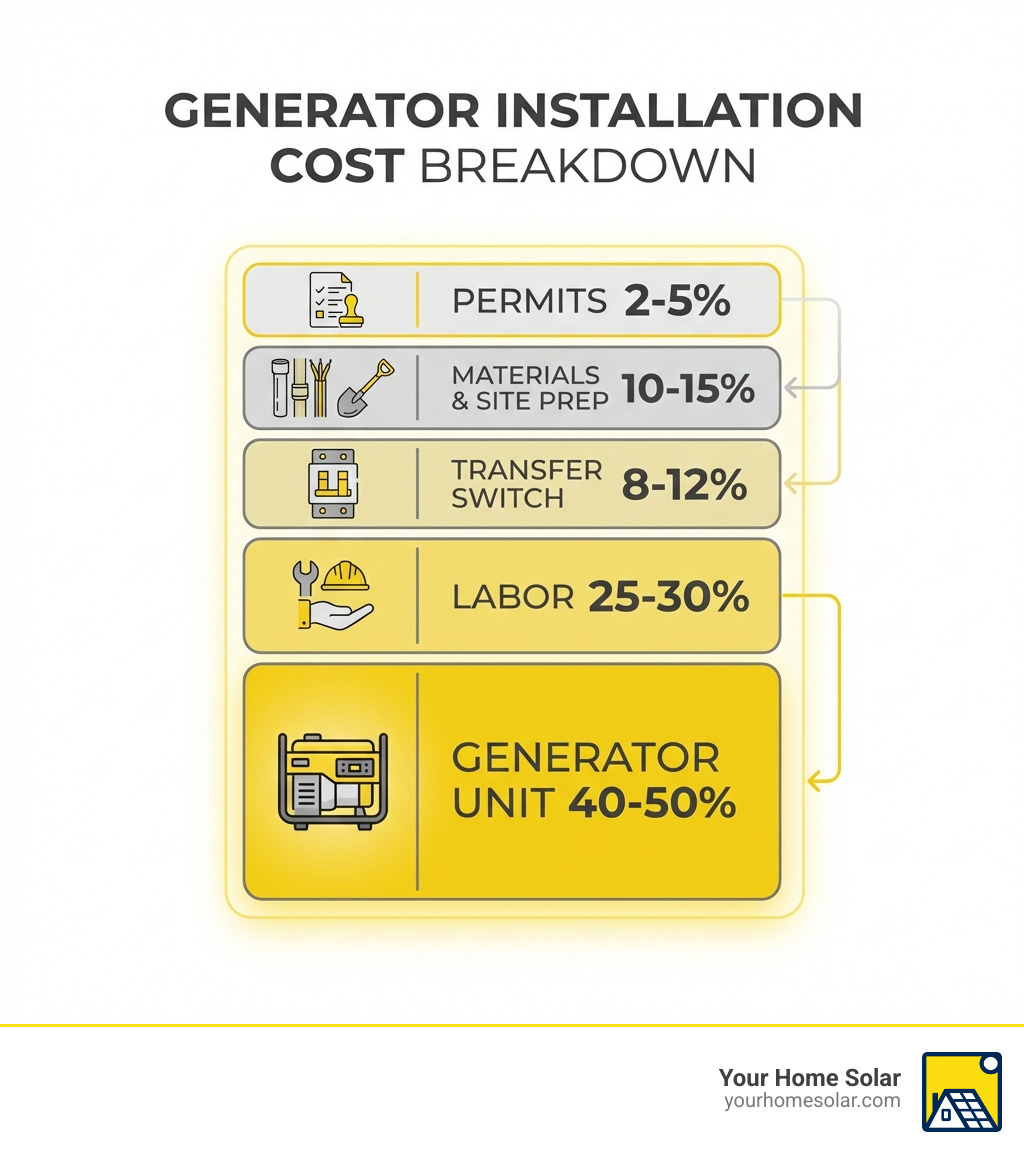 GENERATOR INSTALLATION COST BREAKDOWN

PERMITS 2-5%

MATERIALS & SITE PREP 10-15%

TRANSFER SWITCH 8-12%

LABOR 25-30%

GENERATOR UNIT 40-50%

Your Home Solar
yourhomesolar.com