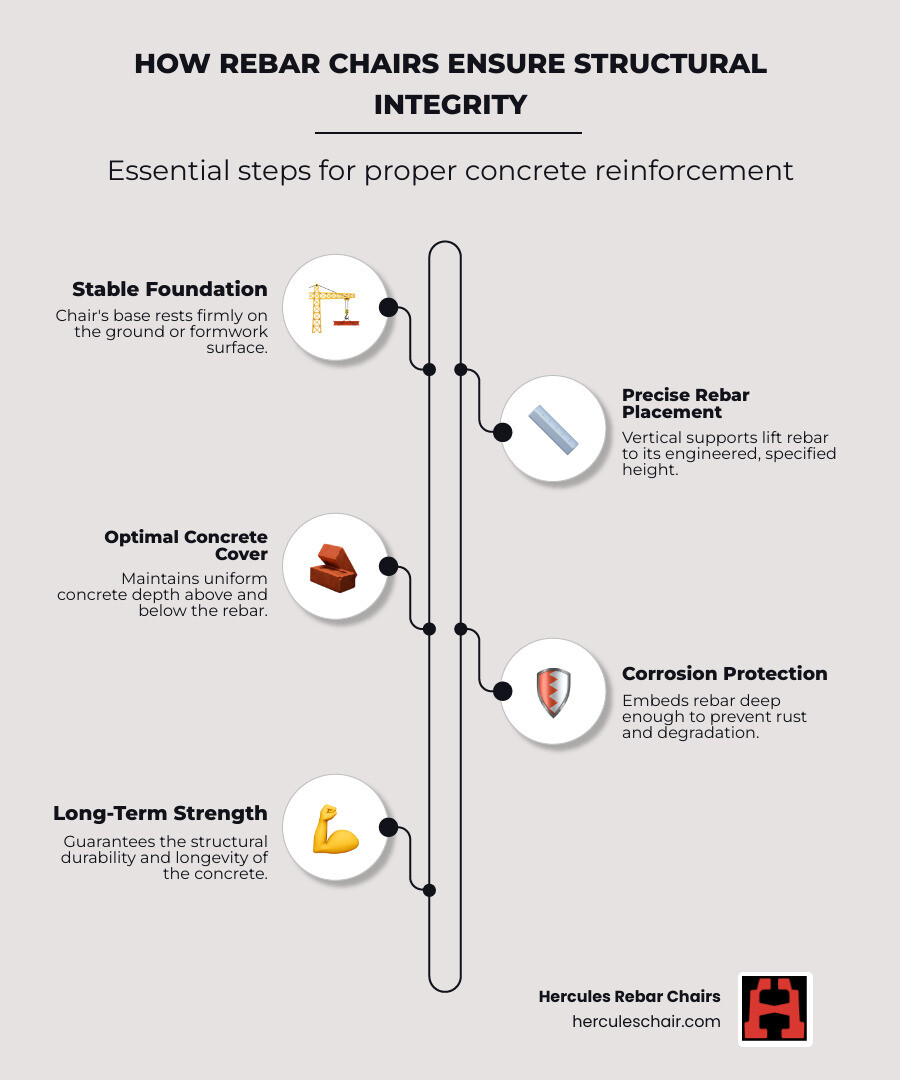 HOW REBAR CHAIRS ENSURE STRUCTURAL INTEGRITY

Essential steps for proper concrete reinforcement

Stable Foundation
Chair's base rests firmly on the ground or formwork surface.

Precise Rebar Placement
Vertical supports lift rebar to its engineered, specified height.

Optimal Concrete Cover
Maintains uniform concrete depth above and below the rebar.

Corrosion Protection
Embeds rebar deep enough to prevent rust and degradation.

Long-Term Strength
Guarantees the structural durability and longevity of the concrete.

Hercules Rebar Chairs
herculeschair.com