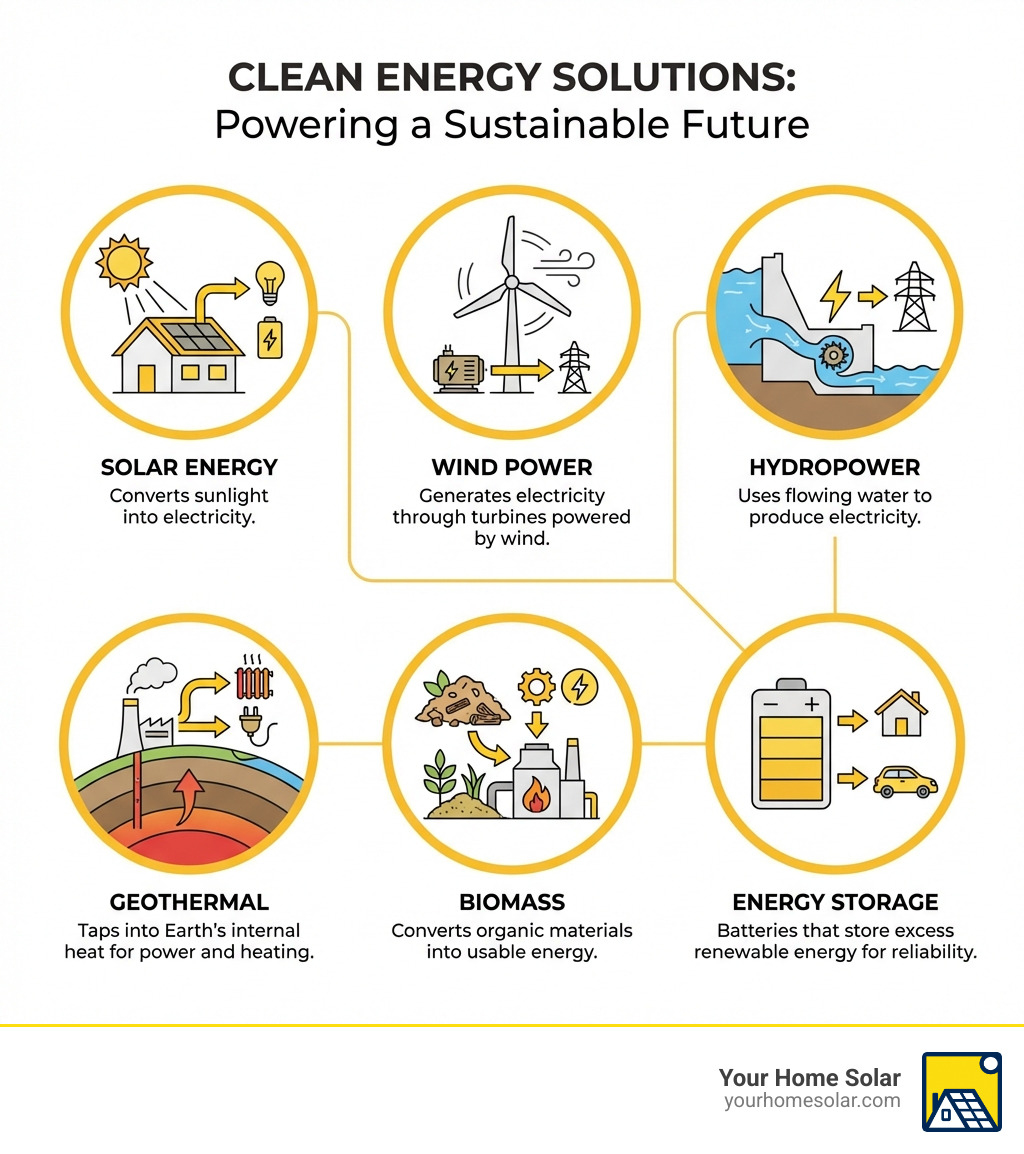 CLEAN ENERGY SOLUTIONS:
Powering a Sustainable Future

SOLAR ENERGY
Converts sunlight into electricity.

WIND POWER
Generates electricity through turbines powered by wind.

HYDROPOWER
Uses flowing water to produce electricity.

GEOTHERMAL
Taps into Earth's internal heat for power and heating.

BIOMASS
Converts organic materials into usable energy.

ENERGY STORAGE
Batteries that store excess renewable energy for reliability.

Your Home Solar
yourhomesolar.com