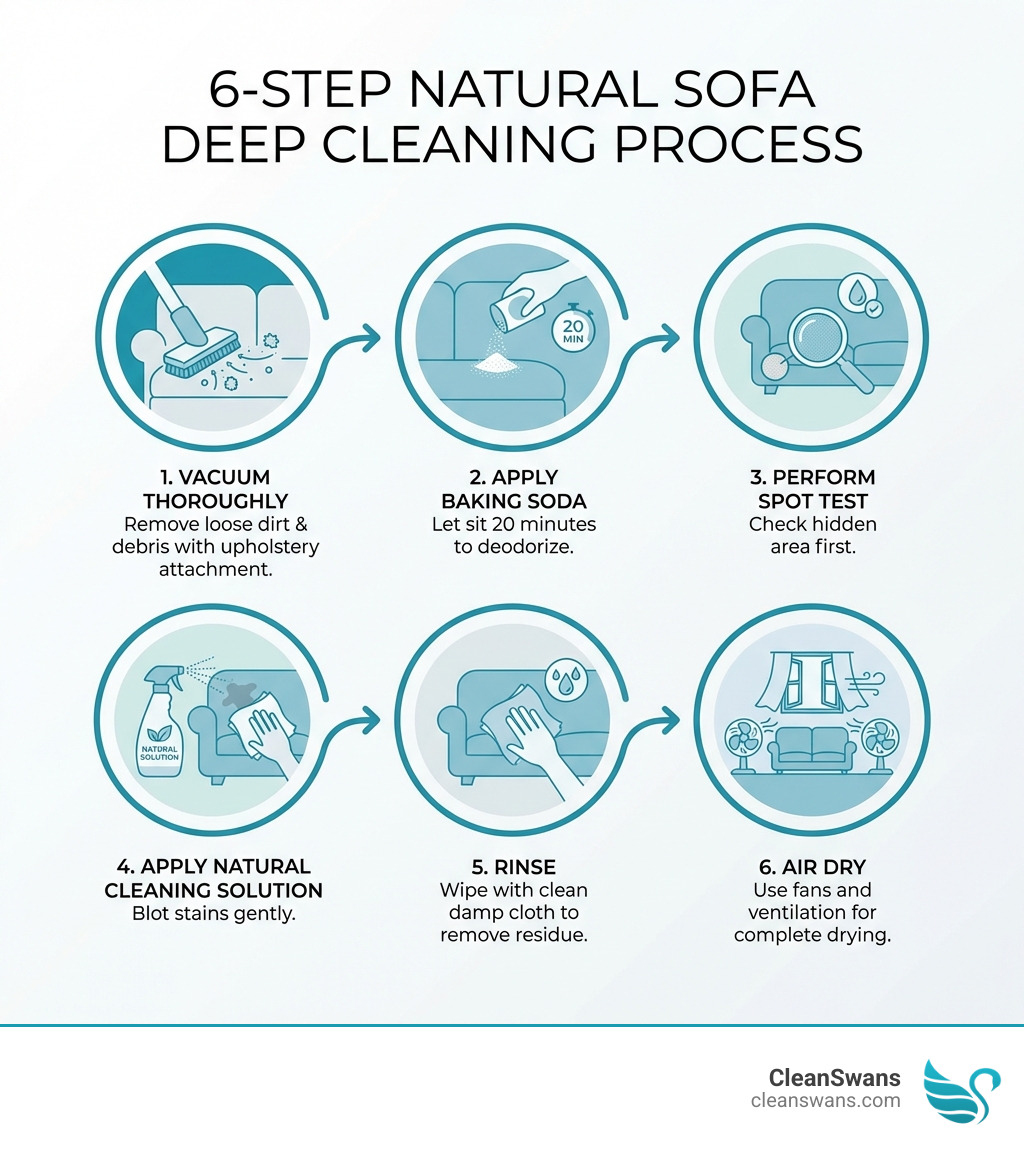 6-STEP NATURAL SOFA DEEP CLEANING PROCESS

20 MIN

1. VACUUM THOROUGHLY
Remove loose dirt & debris with upholstery attachment.

2. APPLY BAKING SODA
Let sit 20 minutes to deodorize.

3. PERFORM SPOT TEST
Check hidden area first.

NATURAL SOLUTION

4. APPLY NATURAL CLEANING SOLUTION
Blot stains gently.

5. RINSE
Wipe with clean damp cloth to remove residue.

6. AIR DRY
Use fans and ventilation for complete drying.

CleanSwans
cleanswans.com