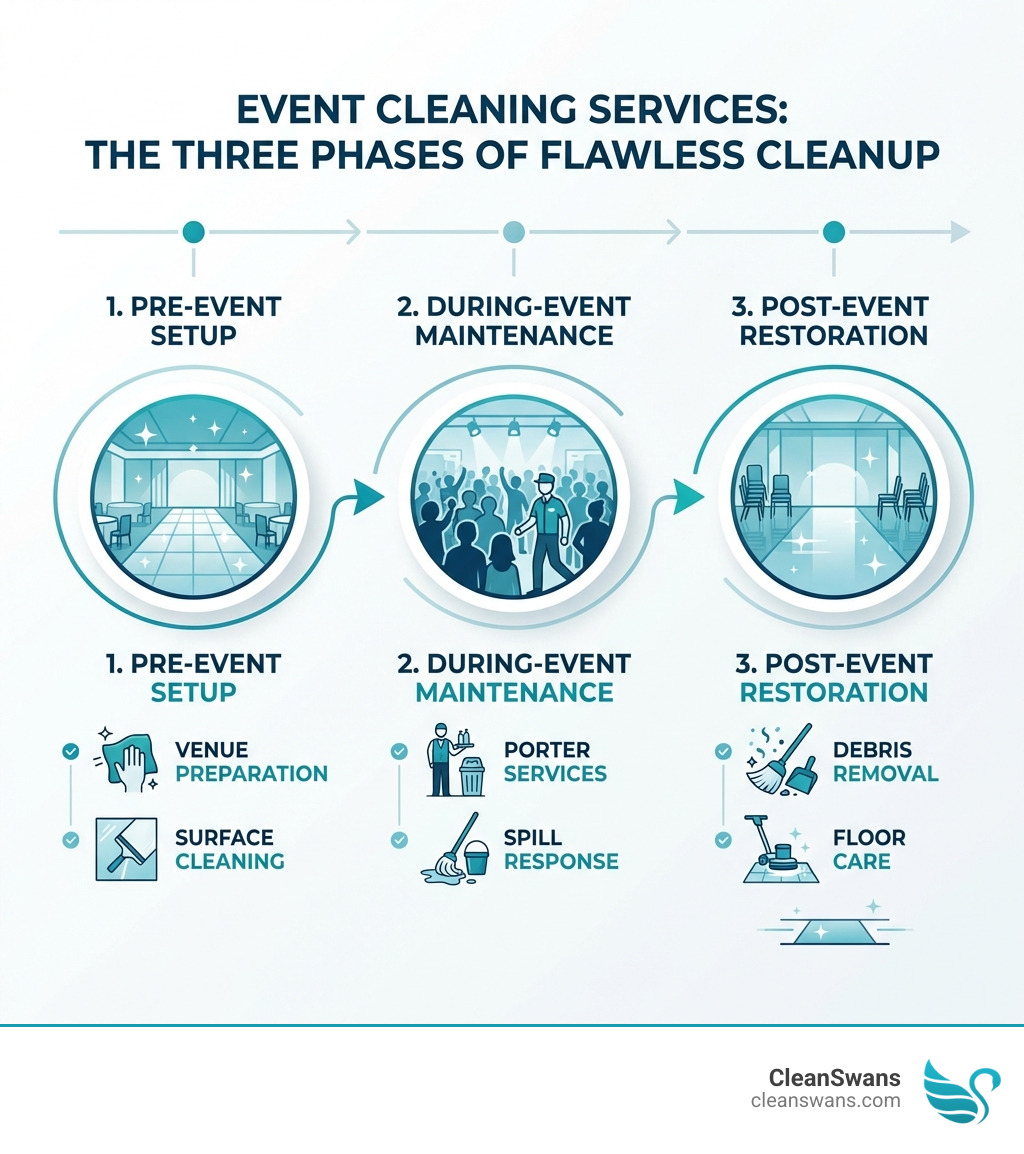 EVENT CLEANING SERVICES: THE THREE PHASES OF FLAWLESS CLEANUP

1. PRE-EVENT SETUP

2. DURING-EVENT MAINTENANCE

3. POST-EVENT RESTORATION

1. PRE-EVENT SETUP

VENUE PREPARATION

SURFACE CLEANING

2. DURING-EVENT MAINTENANCE

PORTER SERVICES

SPILL RESPONSE

3. POST-EVENT RESTORATION

DEBRIS REMOVAL

FLOOR CARE

CleanSwans
cleanswans.com