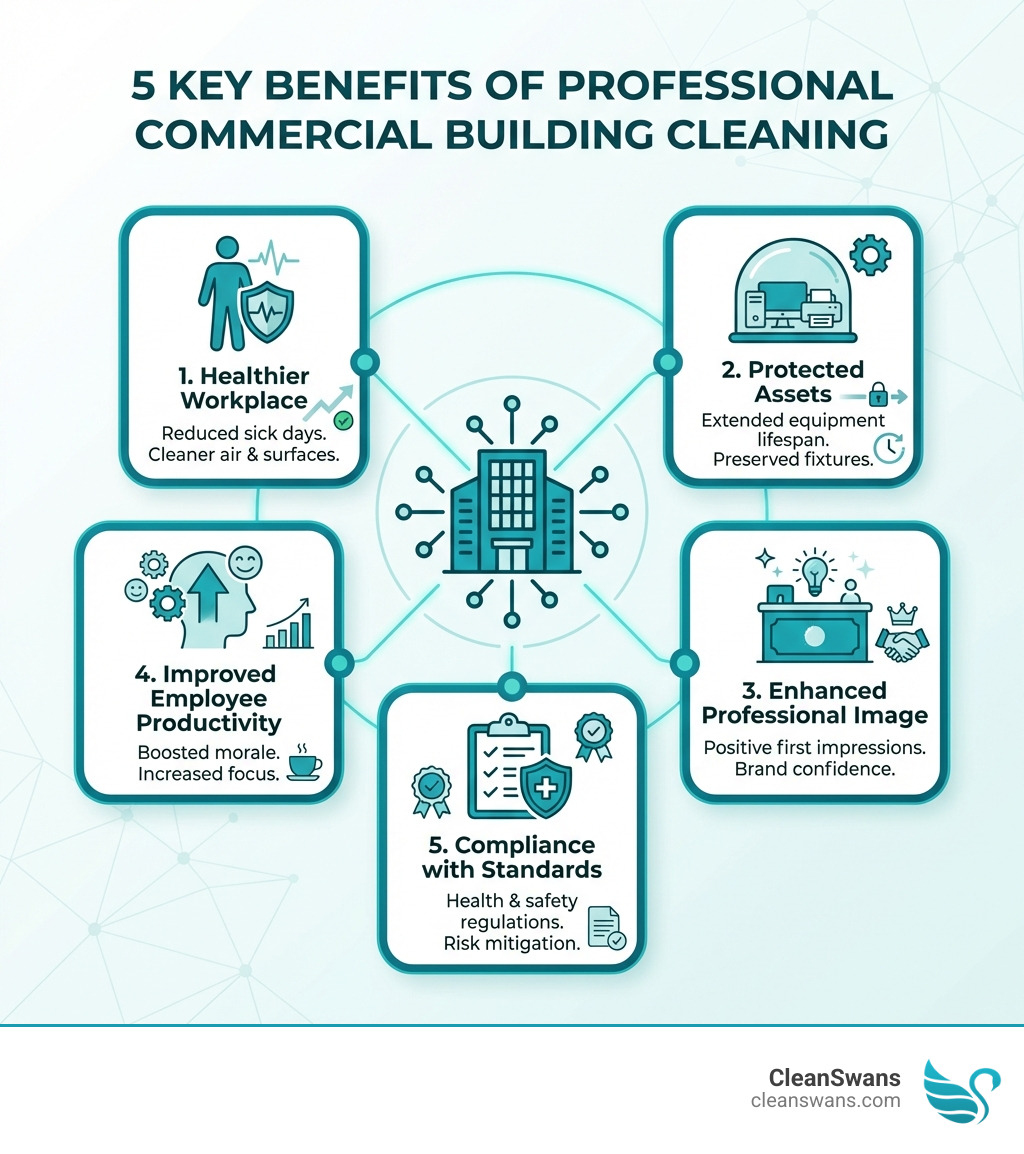 5 KEY BENEFITS OF PROFESSIONAL COMMERCIAL BUILDING CLEANING

1. Healthier Workplace
Reduced sick days. Cleaner air & surfaces.

2. Protected Assets
Extended equipment lifespan. Preserved fixtures.

4. Improved Employee Productivity
Boosted morale. Increased focus.

3. Enhanced Professional Image
Positive first impressions. Brand confidence.

5. Compliance with Standards
Health & safety regulations. Risk mitigation.

CleanSwans
cleanswans.com