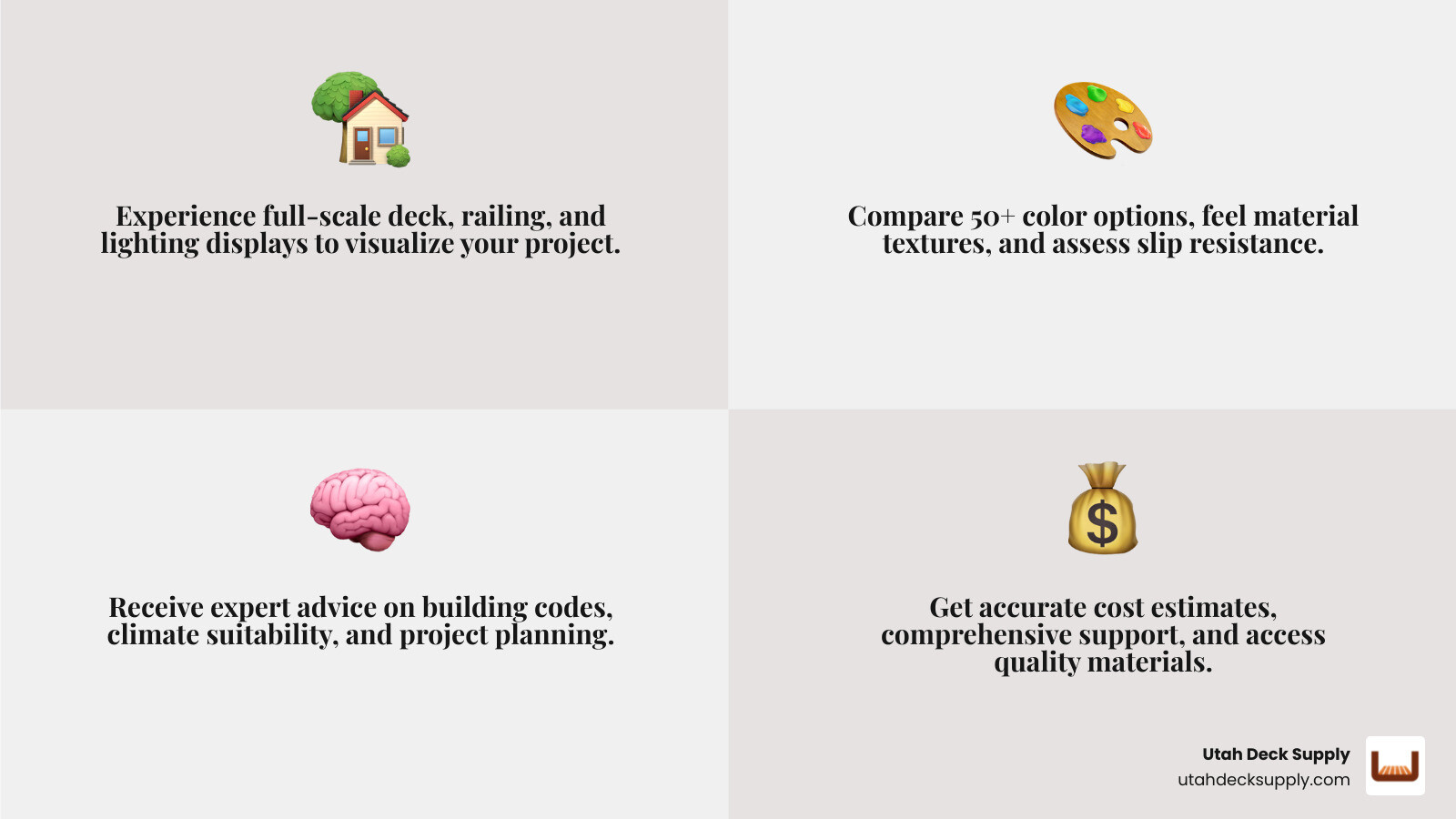 Experience full-scale deck, railing, and lighting displays to visualize your project.

Compare 50+ color options, feel material textures, and assess slip resistance.

Receive expert advice on building codes, climate suitability, and project planning.

Get accurate cost estimates, comprehensive support, and access quality materials.

Utah Deck Supply
utahdecksupply.com