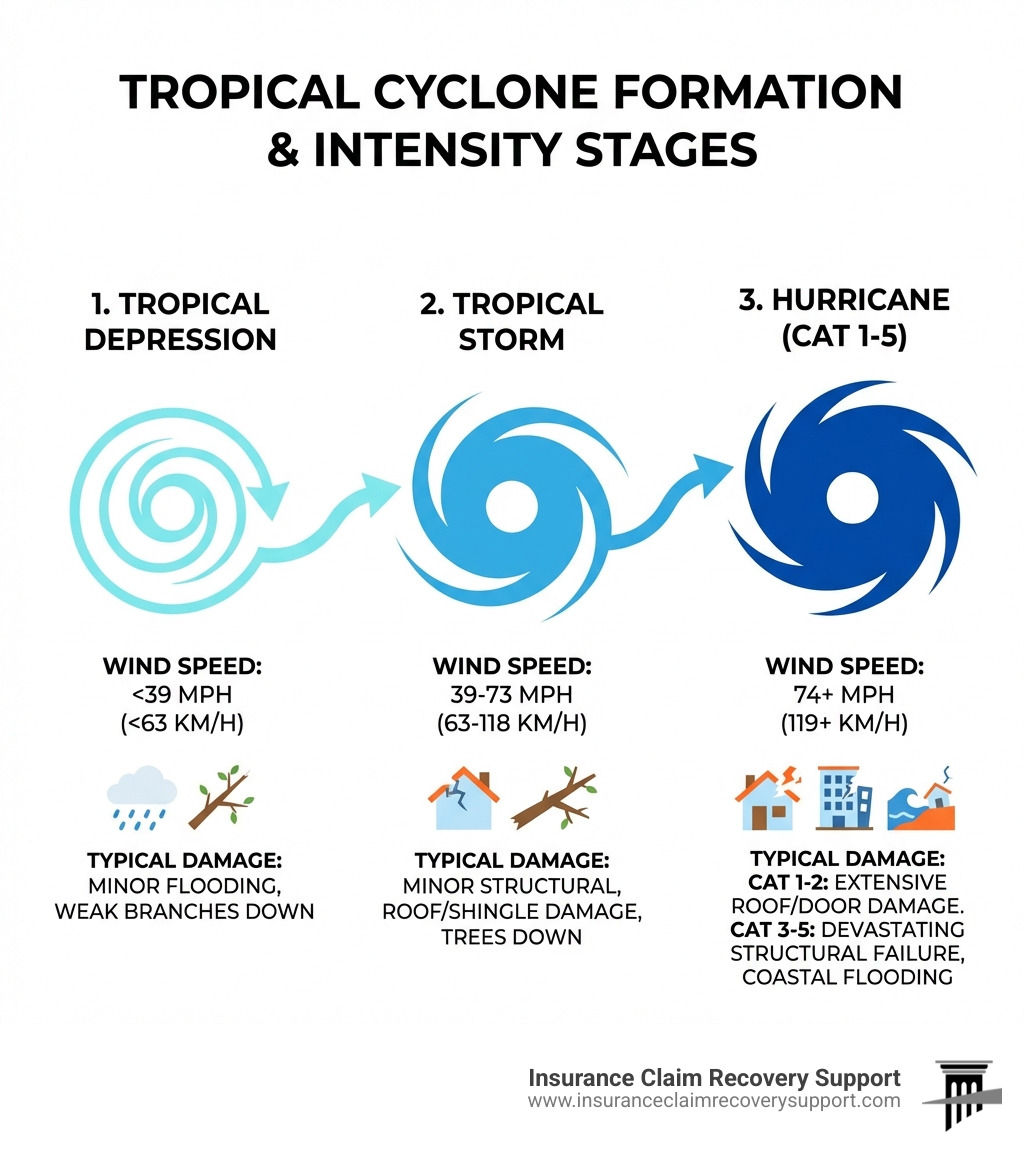 TROPICAL CYCLONE FORMATION & INTENSITY STAGES

1. TROPICAL DEPRESSION

WIND SPEED:
<39 MPH
(<63 KM/H)

TYPICAL DAMAGE:
MINOR FLOODING, WEAK BRANCHES DOWN

2. TROPICAL STORM

WIND SPEED:
39-73 MPH
(63-118 KM/H)

TYPICAL DAMAGE:
MINOR STRUCTURAL, ROOF/SHINGLE DAMAGE, TREES DOWN

3. HURRICANE (CAT 1-5)

WIND SPEED:
74+ MPH
(119+ KM/H)

TYPICAL DAMAGE:
CAT 1-2: EXTENSIVE ROOF/DOOR DAMAGE.
CAT 3-5: DEVASTATING STRUCTURAL FAILURE, COASTAL FLOODING

Insurance Claim Recovery Support
www.insuranceclaimrecoverysupport.com