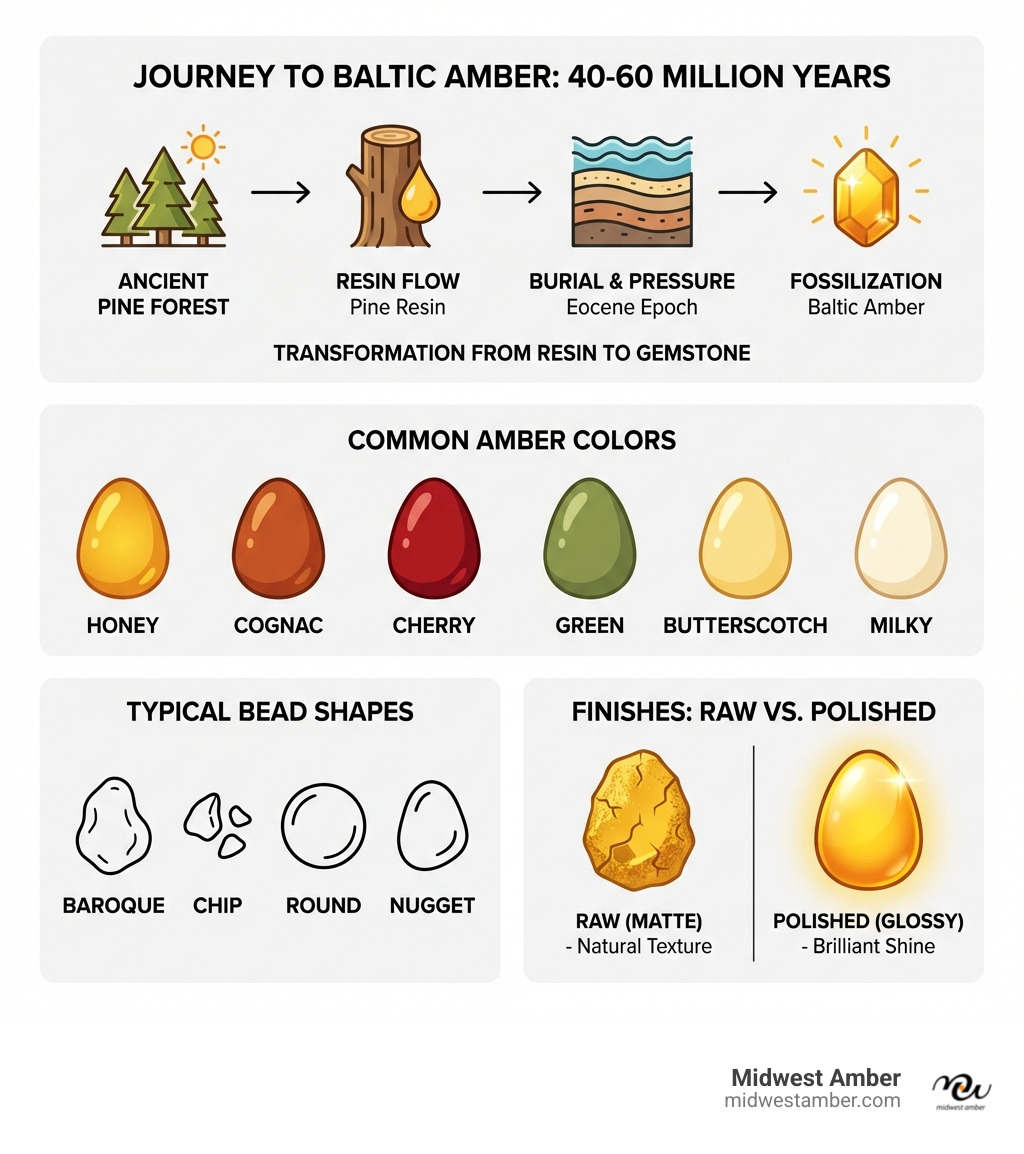 JOURNEY TO BALTIC AMBER: 40-60 MILLION YEARS

ANCIENT PINE FOREST

RESIN FLOW
Pine Resin

BURIAL & PRESSURE
Eocene Epoch

FOSSILIZATION
Baltic Amber

TRANSFORMATION FROM RESIN TO GEMSTONE

COMMON AMBER COLORS

HONEY

COGNAC

CHERRY

GREEN

BUTTERSCOTCH

MILKY

TYPICAL BEAD SHAPES

BAROQUE

CHIP

ROUND

NUGGET

FINISHES: RAW VS. POLISHED

RAW (MATTE)
- Natural Texture

POLISHED (GLOSSY)
- Brilliant Shine

Midwest Amber
midwestamber.com

midwest amber