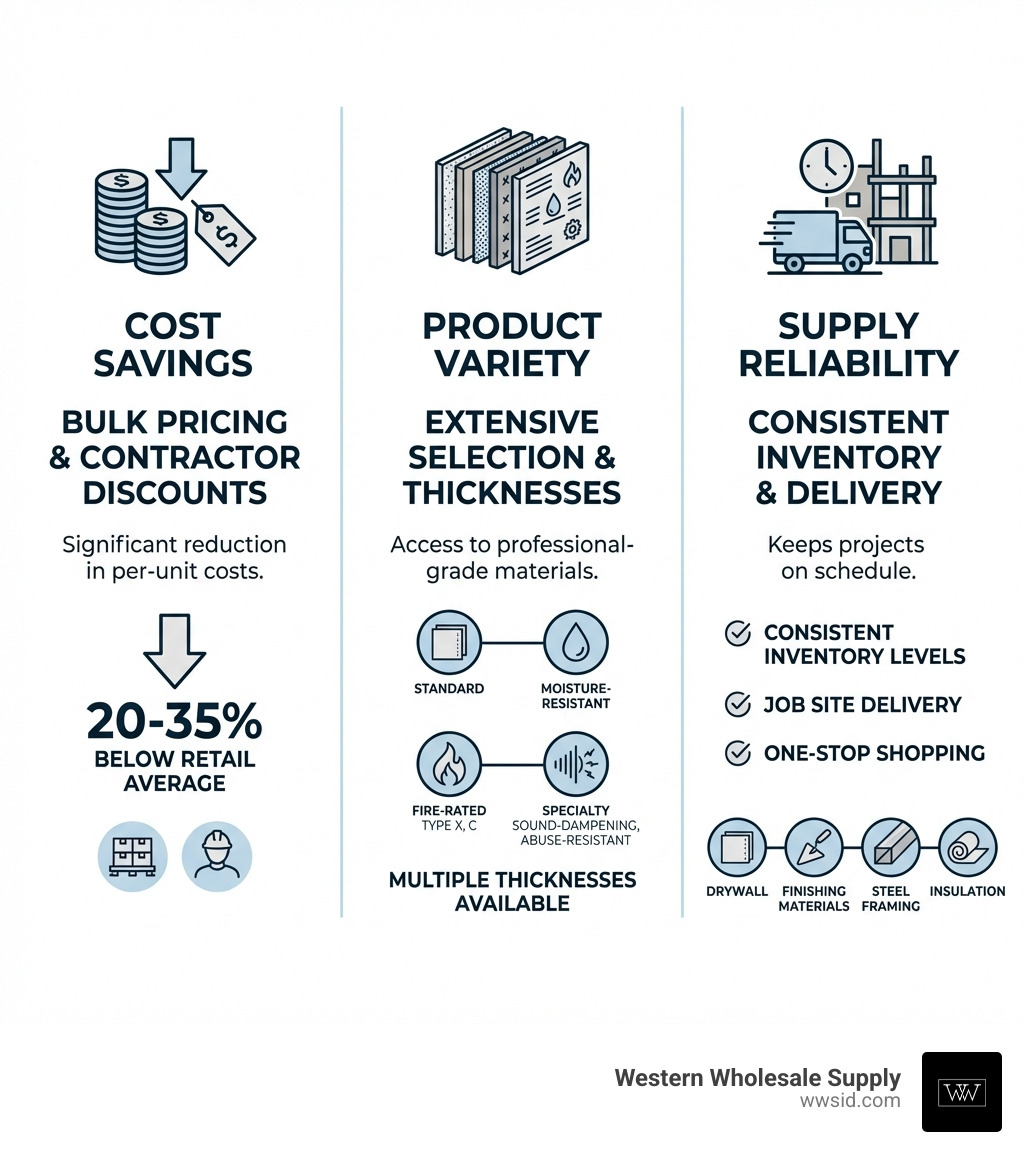 COST SAVINGS

BULK PRICING & CONTRACTOR DISCOUNTS

Significant reduction in per-unit costs.

20-35% BELOW RETAIL AVERAGE

PRODUCT VARIETY

EXTENSIVE SELECTION & THICKNESSES

Access to professional-grade materials.

STANDARD

MOISTURE-RESISTANT

FIRE-RATED TYPE X, C

SPECIALTY SOUND-DAMPENING, ABUSE-RESISTANT

MULTIPLE THICKNESSES AVAILABLE

SUPPLY RELIABILITY

CONSISTENT INVENTORY & DELIVERY

Keeps projects on schedule.

CONSISTENT INVENTORY LEVELS

JOB SITE DELIVERY

ONE-STOP SHOPPING

DRYWALL

FINISHING MATERIALS

STEEL FRAMING

INSULATION

Western Wholesale Supply
wwsid.com

WW