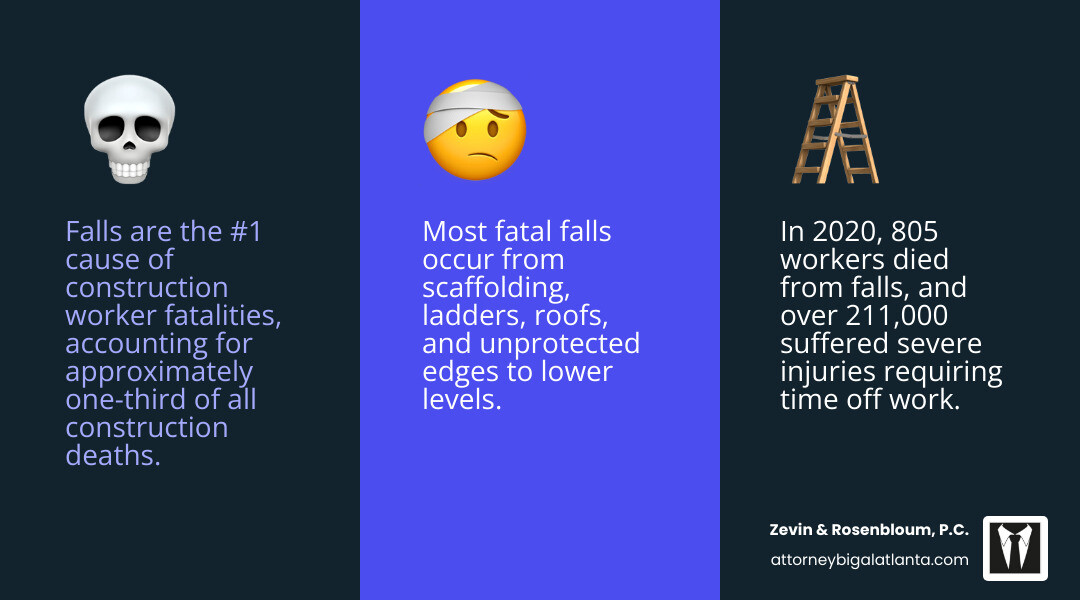 Falls are the #1 cause of construction worker fatalities, accounting for approximately one-third of all construction deaths.

Most fatal falls occur from scaffolding, ladders, roofs, and unprotected edges to lower levels.

In 2020, 805 workers died from falls, and over 211,000 suffered severe injuries requiring time off work.

Zevin & Rosenbloum, P.C.
attorneybigalatlanta.com