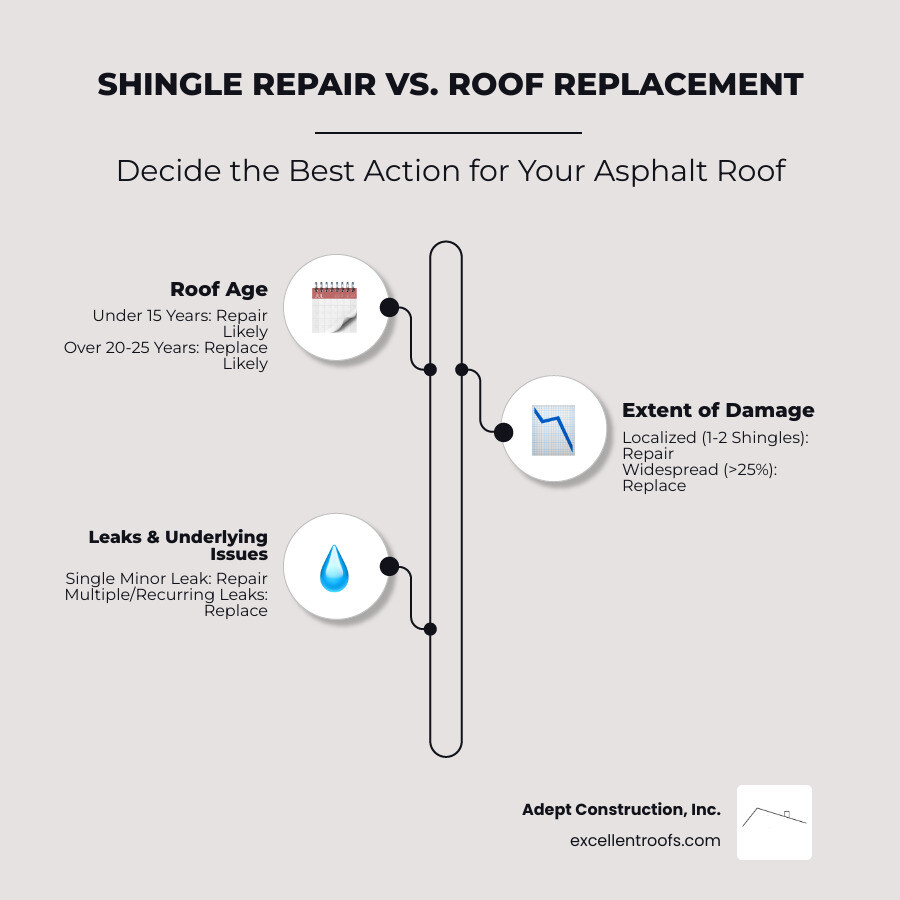 SHINGLE REPAIR VS. ROOF REPLACEMENT

Decide the Best Action for Your Asphalt Roof

Roof Age

Under 15 Years: Repair Likely
Over 20-25 Years: Replace Likely

Extent of Damage

Localized (1-2 Shingles): Repair
Widespread (>25%): Replace

Leaks & Underlying Issues

Single Minor Leak: Repair
Multiple/Recurring Leaks: Replace

Adept Construction, Inc.
excellentroofs.com