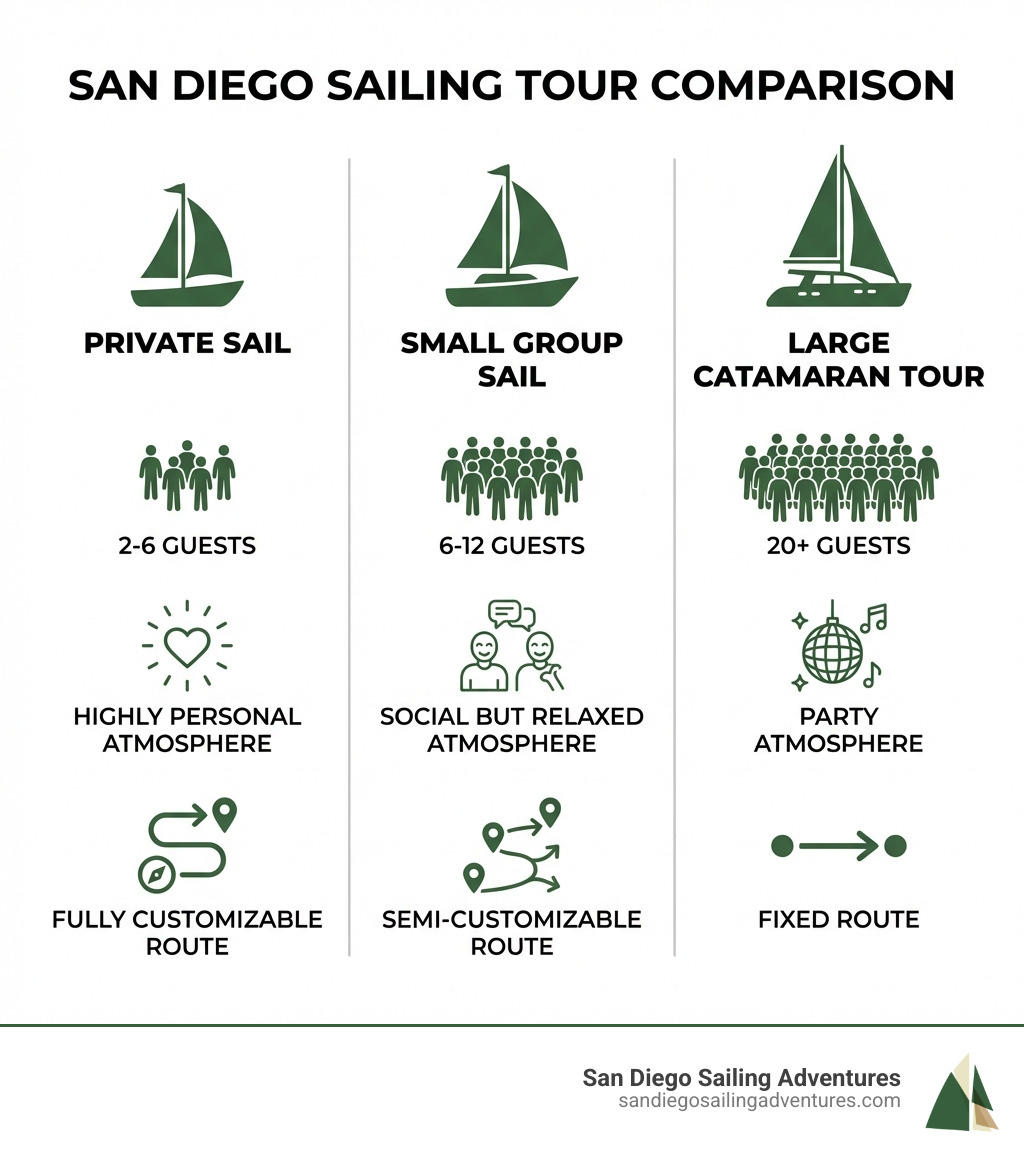 SAN DIEGO SAILING TOUR COMPARISON

PRIVATE SAIL

2-6 GUESTS

HIGHLY PERSONAL ATMOSPHERE

FULLY CUSTOMIZABLE ROUTE

SMALL GROUP SAIL

6-12 GUESTS

SOCIAL BUT RELAXED ATMOSPHERE

SEMI-CUSTOMIZABLE ROUTE

LARGE CATAMARAN TOUR

20+ GUESTS

PARTY ATMOSPHERE

FIXED ROUTE

San Diego Sailing Adventures
sandiegosailingadventures.com