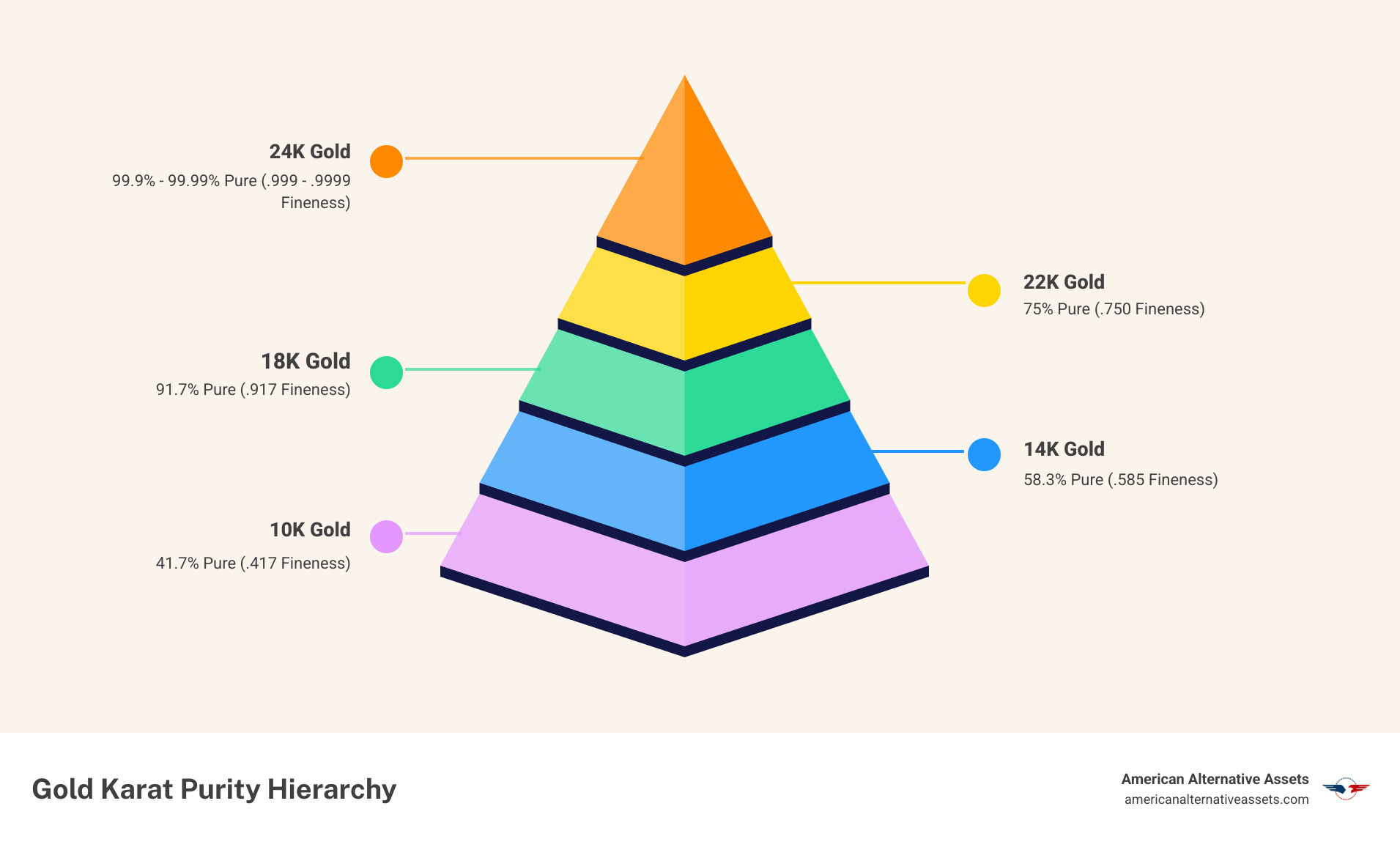 24K Gold
99.9% - 99.99% Pure (.999 - .9999 Fineness)

22K Gold
75% Pure (.750 Fineness)

18K Gold
91.7% Pure (.917 Fineness)

14K Gold
58.3% Pure (.585 Fineness)

10K Gold
41.7% Pure (.417 Fineness)

Gold Karat Purity Hierarchy

American Alternative Assets
americanalternativeassets.com