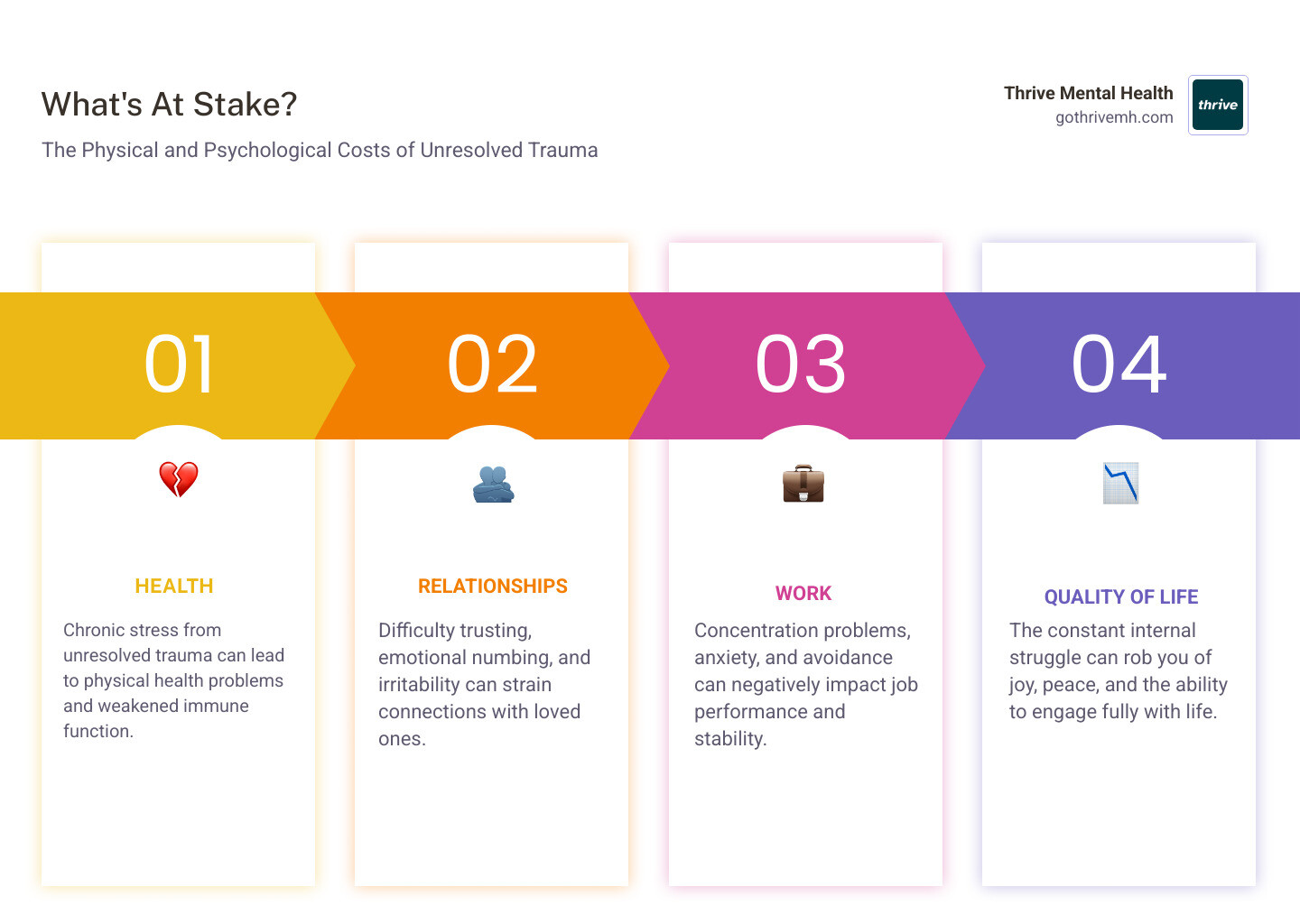 What's At Stake?

The Physical and Psychological Costs of Unresolved Trauma

Thrive Mental Health
gothrivemh.com
thrive

01

HEALTH

Chronic stress from unresolved trauma can lead to physical health problems and weakened immune function.

02

RELATIONSHIPS

Difficulty trusting, emotional numbing, and irritability can strain connections with loved ones.

03

WORK

Concentration problems, anxiety, and avoidance can negatively impact job performance and stability.

04

QUALITY OF LIFE

The constant internal struggle can rob you of joy, peace, and the ability to engage fully with life.