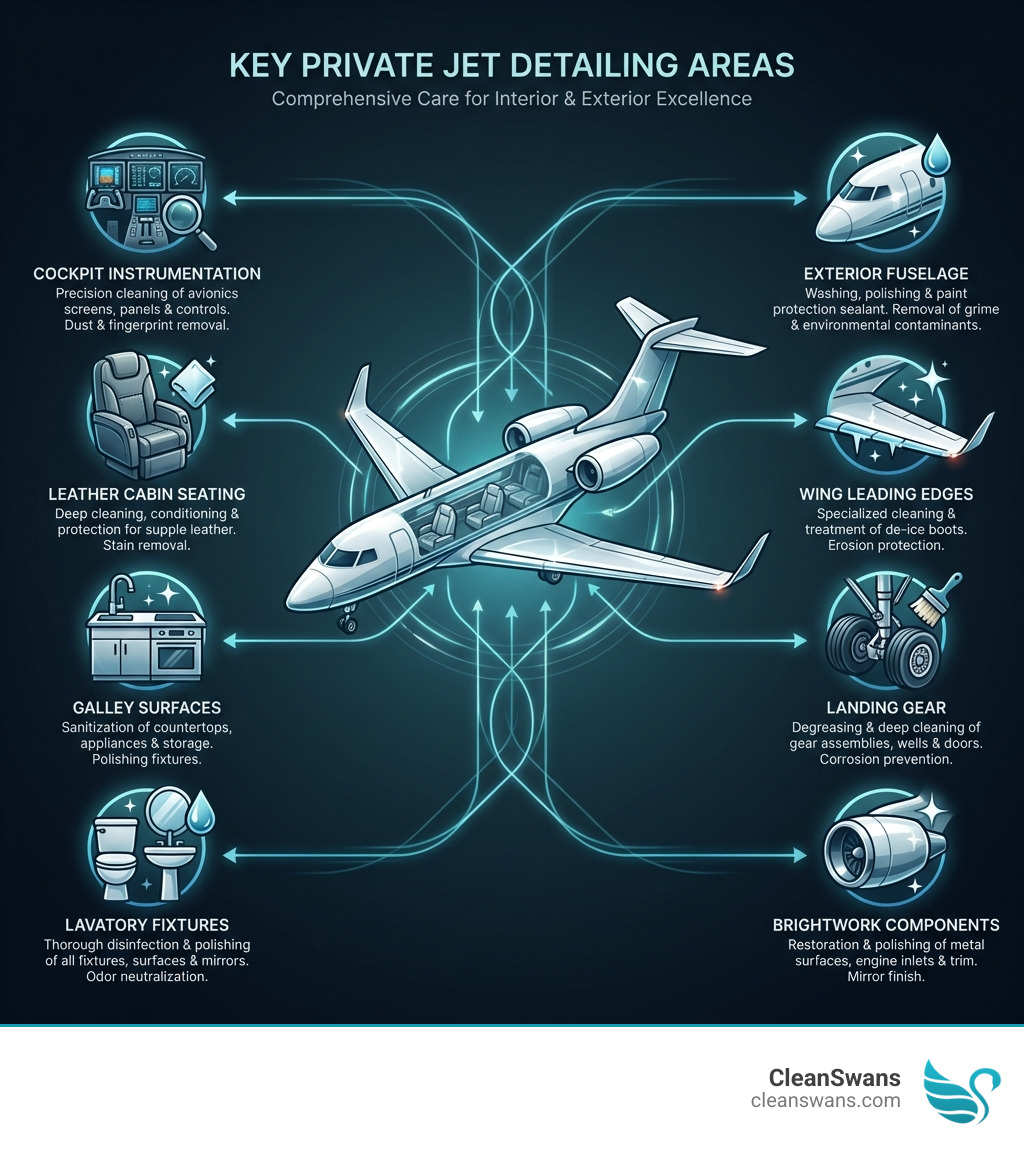 KEY PRIVATE JET DETAILING AREAS
Comprehensive Care for Interior & Exterior Excellence

COCKPIT INSTRUMENTATION
Precision cleaning of avionics screens, panels & controls. Dust & fingerprint removal.

LEATHER CABIN SEATING
Deep cleaning, conditioning & protection for supple leather. Stain removal.

GALLEY SURFACES
Sanitization of countertops, appliances & storage. Polishing fixtures.

LAVATORY FIXTURES
Thorough disinfection & polishing of all fixtures, surfaces & mirrors. Odor neutralization.

EXTERIOR FUSELAGE
Washing, polishing & paint protection sealant. Removal of grime & environmental contaminants.

WING LEADING EDGES
Specialized cleaning & treatment of de-ice boots. Erosion protection.

LANDING GEAR
Degreasing & deep cleaning of gear assemblies, wells & doors. Corrosion prevention.

BRIGHTWORK COMPONENTS
Restoration & polishing of metal surfaces, engine inlets & trim. Mirror finish.

CleanSwans
cleanswans.com