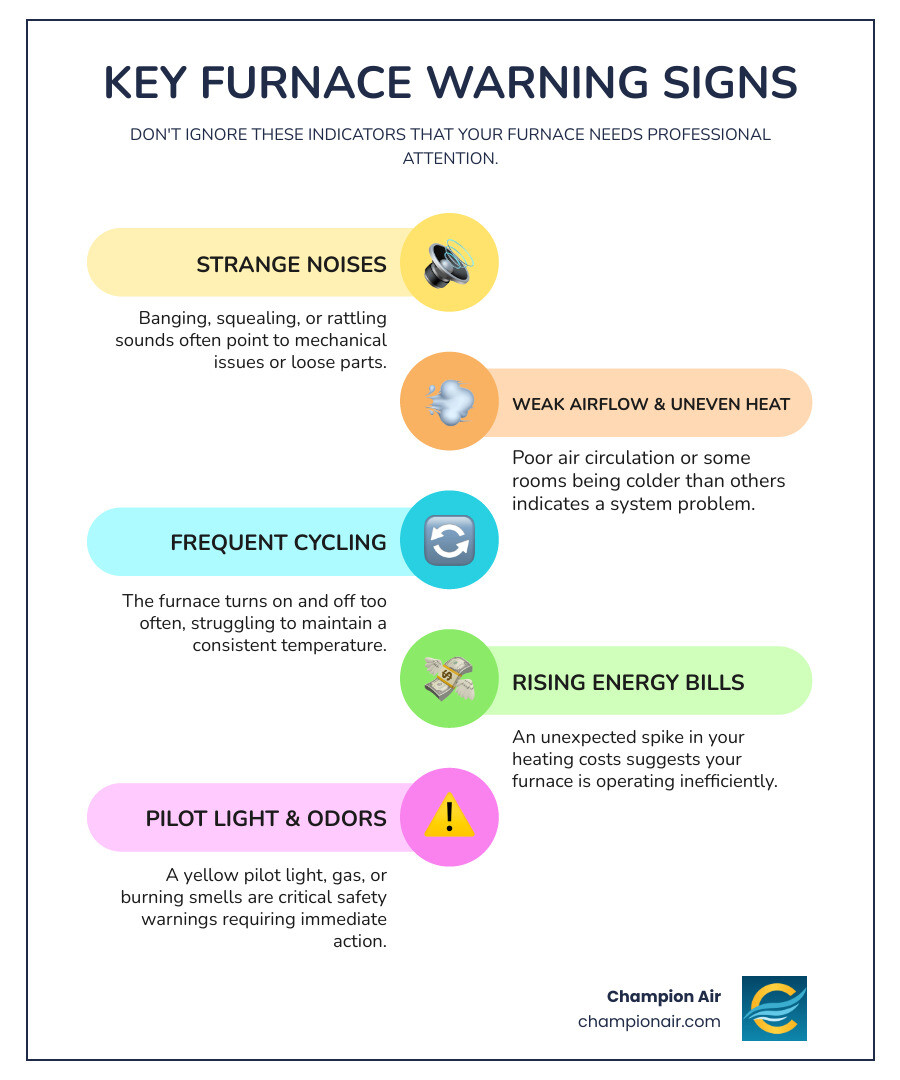 KEY FURNACE WARNING SIGNS

DON'T IGNORE THESE INDICATORS THAT YOUR FURNACE NEEDS PROFESSIONAL ATTENTION.

STRANGE NOISES

Banging, squealing, or rattling sounds often point to mechanical issues or loose parts.

WEAK AIRFLOW & UNEVEN HEAT

Poor air circulation or some rooms being colder than others indicates a system problem.

FREQUENT CYCLING

The furnace turns on and off too often, struggling to maintain a consistent temperature.

RISING ENERGY BILLS

An unexpected spike in your heating costs suggests your furnace is operating inefficiently.

PILOT LIGHT & ODORS

A yellow pilot light, gas, or burning smells are critical safety warnings requiring immediate action.

Champion Air
championair.com