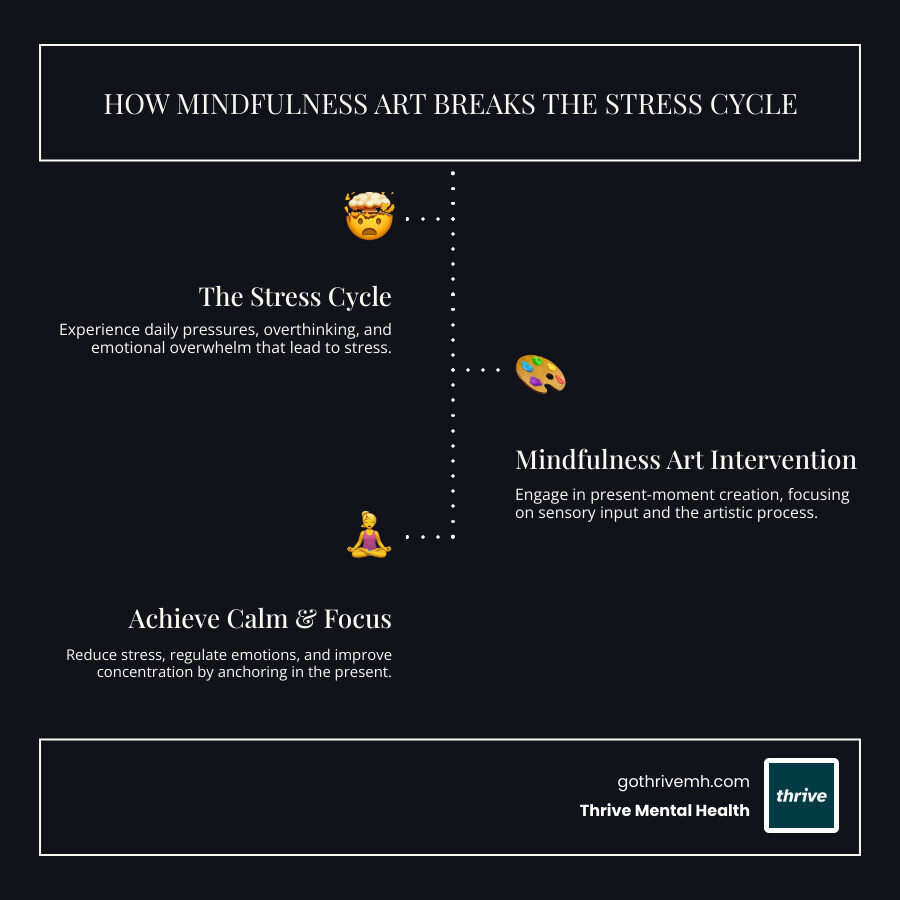 HOW MINDFULNESS ART BREAKS THE STRESS CYCLE

The Stress Cycle

Experience daily pressures, overthinking, and emotional overwhelm that lead to stress.

Mindfulness Art Intervention

Engage in present-moment creation, focusing on sensory input and the artistic process.

Achieve Calm & Focus

Reduce stress, regulate emotions, and improve concentration by anchoring in the present.

gothrivemh.com

Thrive Mental Health

thrive