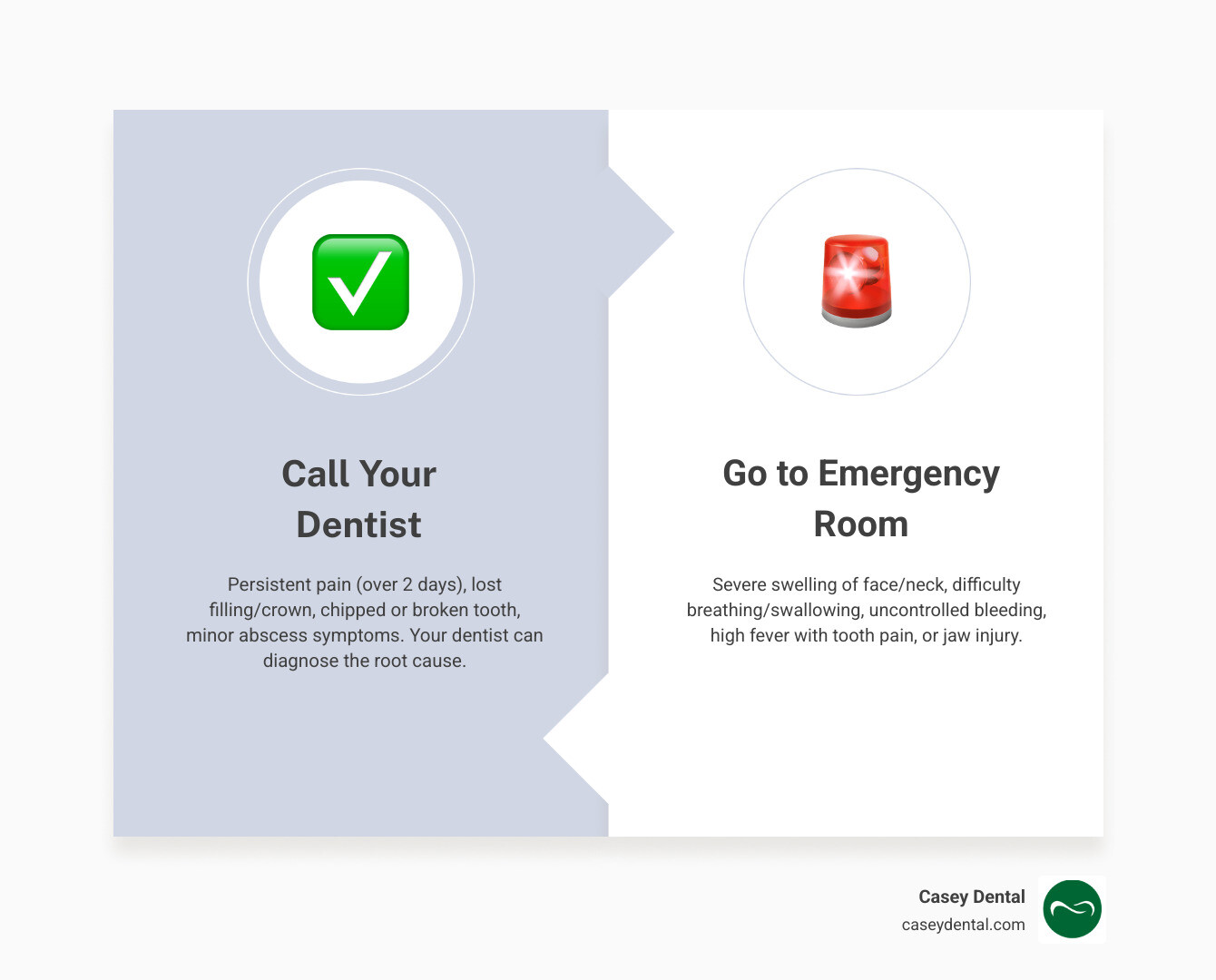 Call Your Dentist

Persistent pain (over 2 days), lost filling/crown, chipped or broken tooth, minor abscess symptoms. Your dentist can diagnose the root cause.

Go to Emergency Room

Severe swelling of face/neck, difficulty breathing/swallowing, uncontrolled bleeding, high fever with tooth pain, or jaw injury.

Casey Dental
caseydental.com