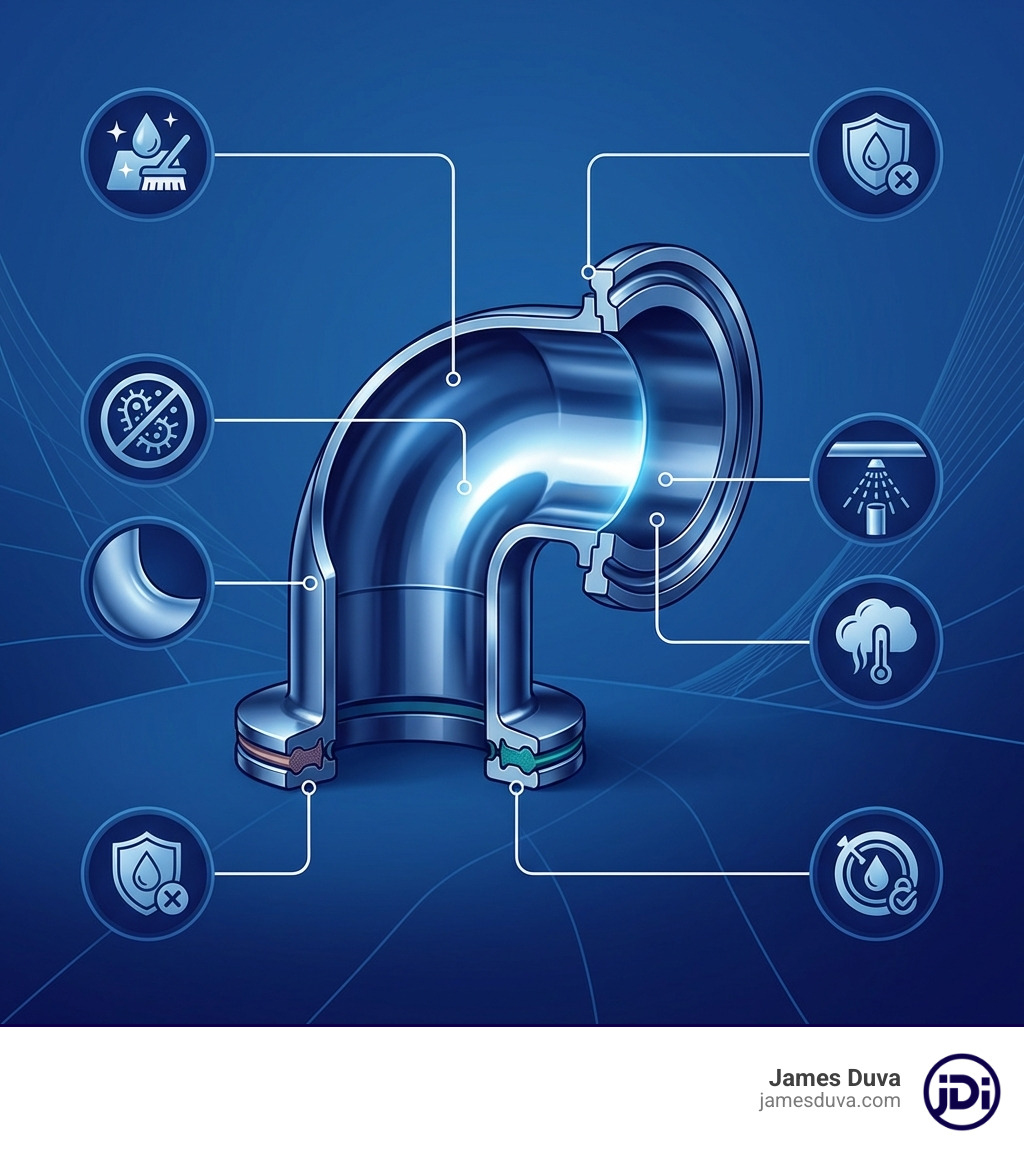 James Duva
jamesduva.com

jDi