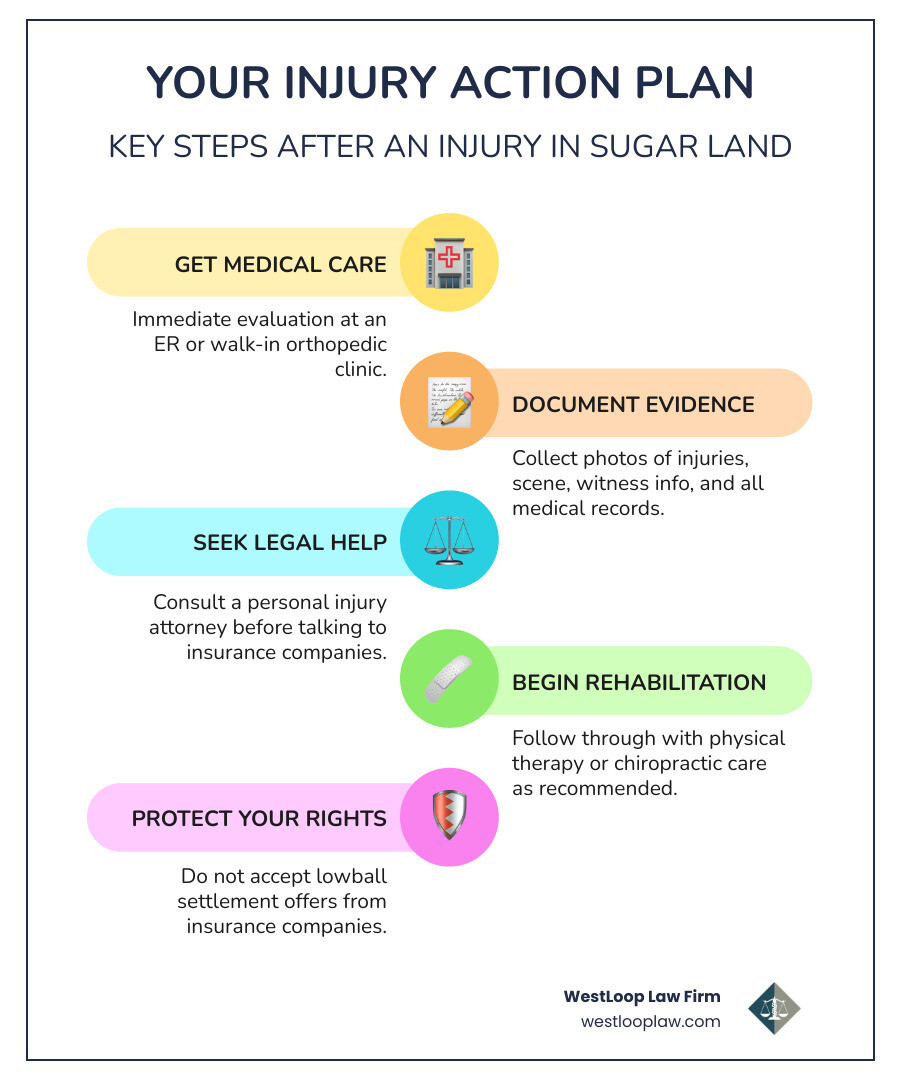 YOUR INJURY ACTION PLAN

KEY STEPS AFTER AN INJURY IN SUGAR LAND

GET MEDICAL CARE

Immediate evaluation at an ER or walk-in orthopedic clinic.

DOCUMENT EVIDENCE

Collect photos of injuries, scene, witness info, and all medical records.

SEEK LEGAL HELP

Consult a personal injury attorney before talking to insurance companies.

BEGIN REHABILITATION

Follow through with physical therapy or chiropractic care as recommended.

PROTECT YOUR RIGHTS

Do not accept lowball settlement offers from insurance companies.

WestLoop Law Firm
westlooplaw.com