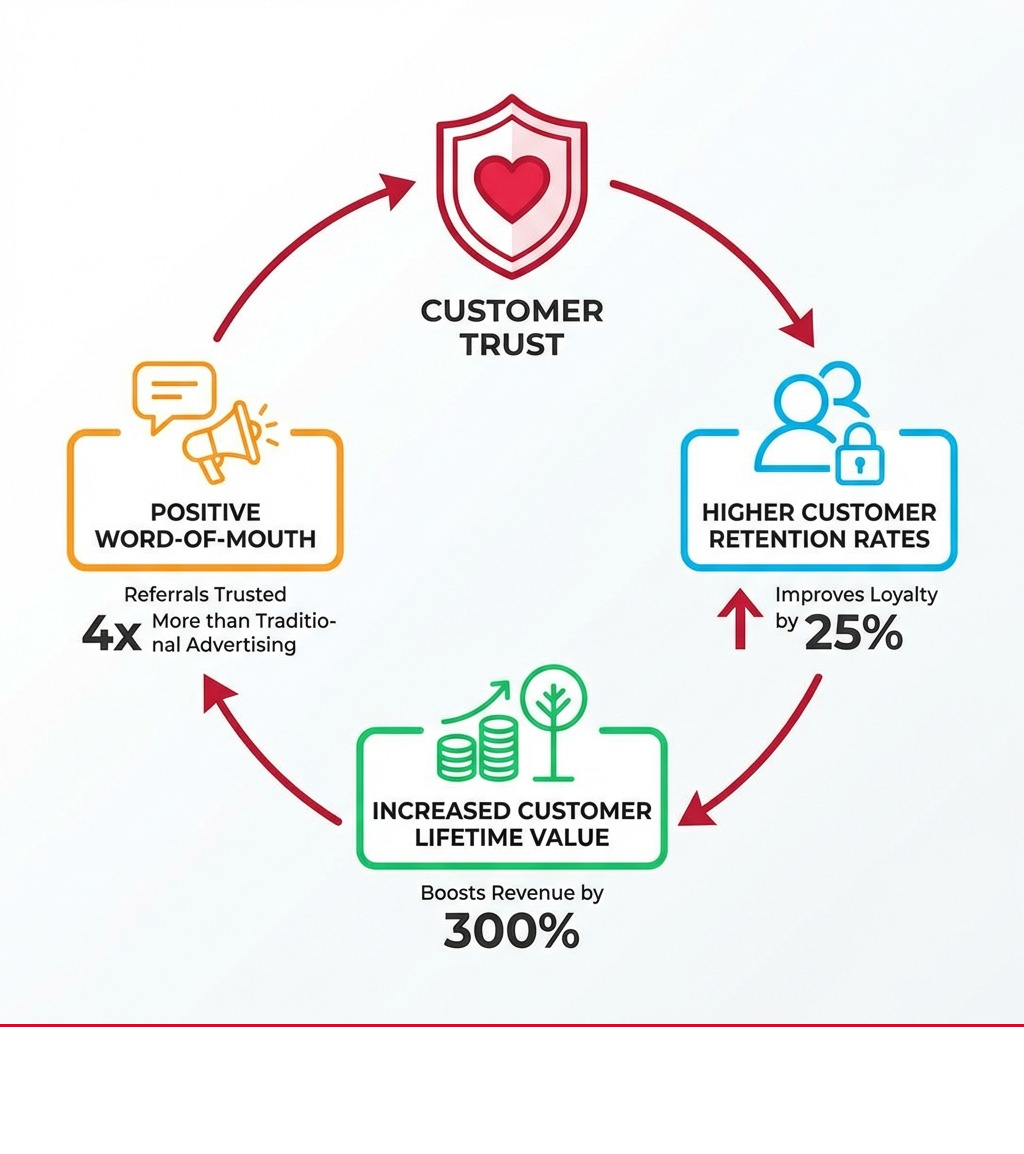 CUSTOMER TRUST

HIGHER CUSTOMER RETENTION RATES

Improves Loyalty by 25%

INCREASED CUSTOMER LIFETIME VALUE

Boosts Revenue by 300%

POSITIVE WORD-OF-MOUTH

Referrals Trusted 4x More than Traditional Advertising