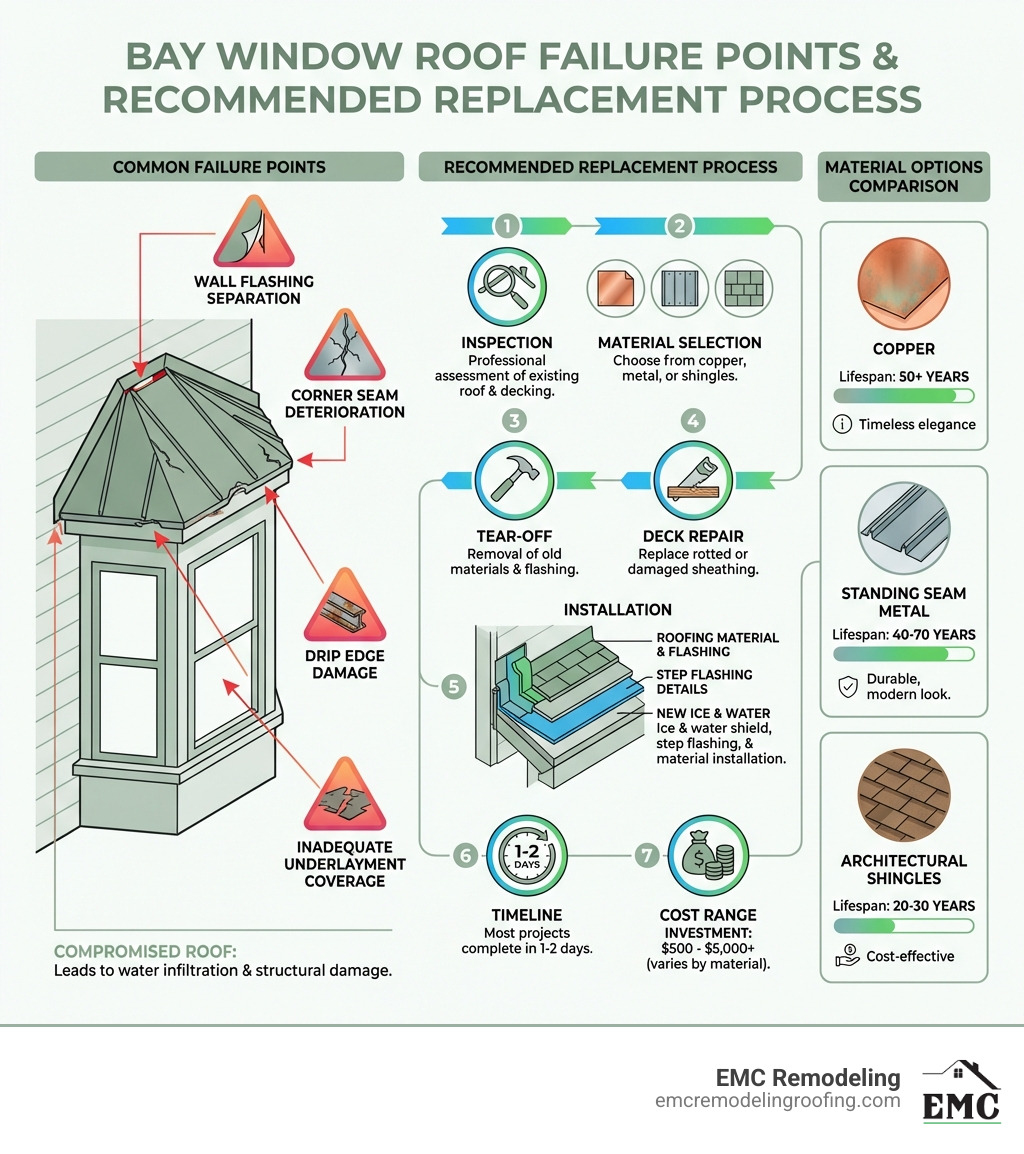 BAY WINDOW ROOF FAILURE POINTS & RECOMMENDED REPLACEMENT PROCESS

COMMON FAILURE POINTS

WALL FLASHING SEPARATION

CORNER SEAM DETERIORATION

DRIP EDGE DAMAGE

INADEQUATE UNDERLAYMENT COVERAGE

COMPROMISED ROOF:
Leads to water infiltration & structural damage.

RECOMMENDED REPLACEMENT PROCESS

1
INSPECTION
Professional assessment of existing roof & decking.

2
MATERIAL SELECTION
Choose from copper, metal, or shingles.

3
TEAR-OFF
Removal of old materials & flashing.

4
DECK REPAIR
Replace rotted or damaged sheathing.

5
INSTALLATION
ROOFING MATERIAL & FLASHING
STEP FLASHING DETAILS
NEW ICE & WATER
Ice & water shield, step flashing, & material installation.

6
1-2 DAYS
TIMELINE
Most projects complete in 1-2 days.

7
COST RANGE
INVESTMENT:
$500 - $5,000+ (varies by material).

MATERIAL OPTIONS COMPARISON

COPPER
Lifespan: 50+ YEARS
Timeless elegance

STANDING SEAM METAL
Lifespan: 40-70 YEARS
Durable, modern look.

ARCHITECTURAL SHINGLES
Lifespan: 20-30 YEARS
Cost-effective

EMC Remodeling
emcremodelingroofing.com
EMC