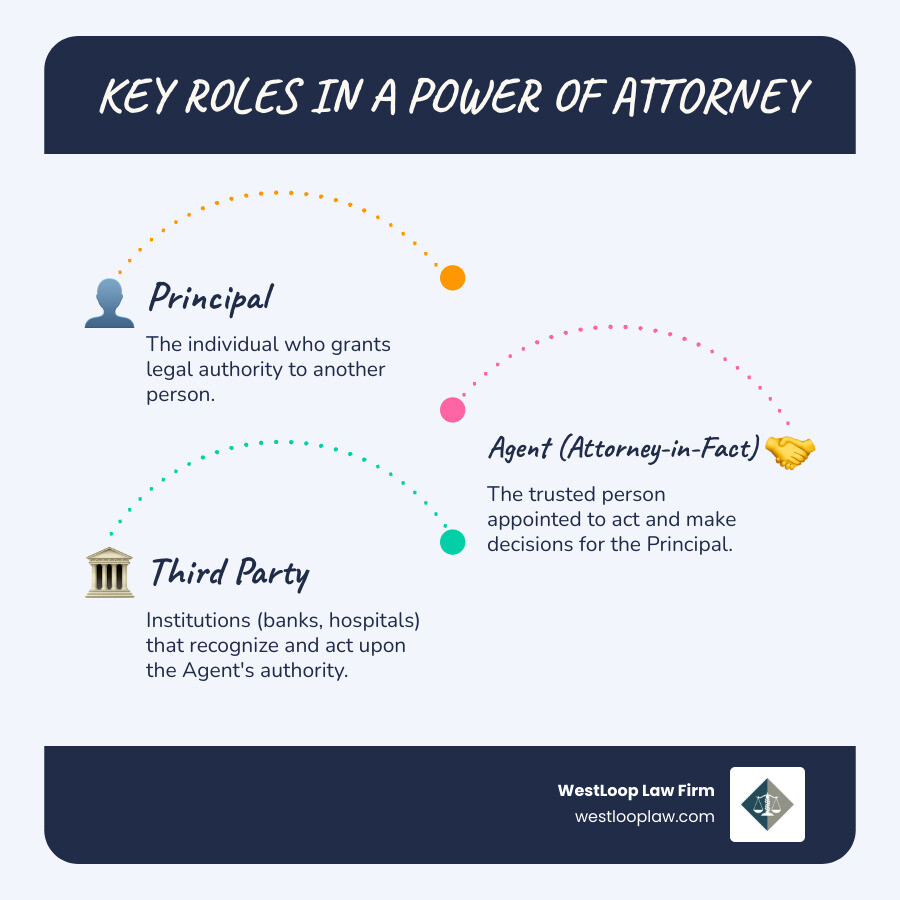 KEY ROLES IN A POWER OF ATTORNEY

Principal

The individual who grants legal authority to another person.

Agent (Attorney-in-Fact)

The trusted person appointed to act and make decisions for the Principal.

Third Party

Institutions (banks, hospitals) that recognize and act upon the Agent's authority.

WestLoop Law Firm
westlooplaw.com