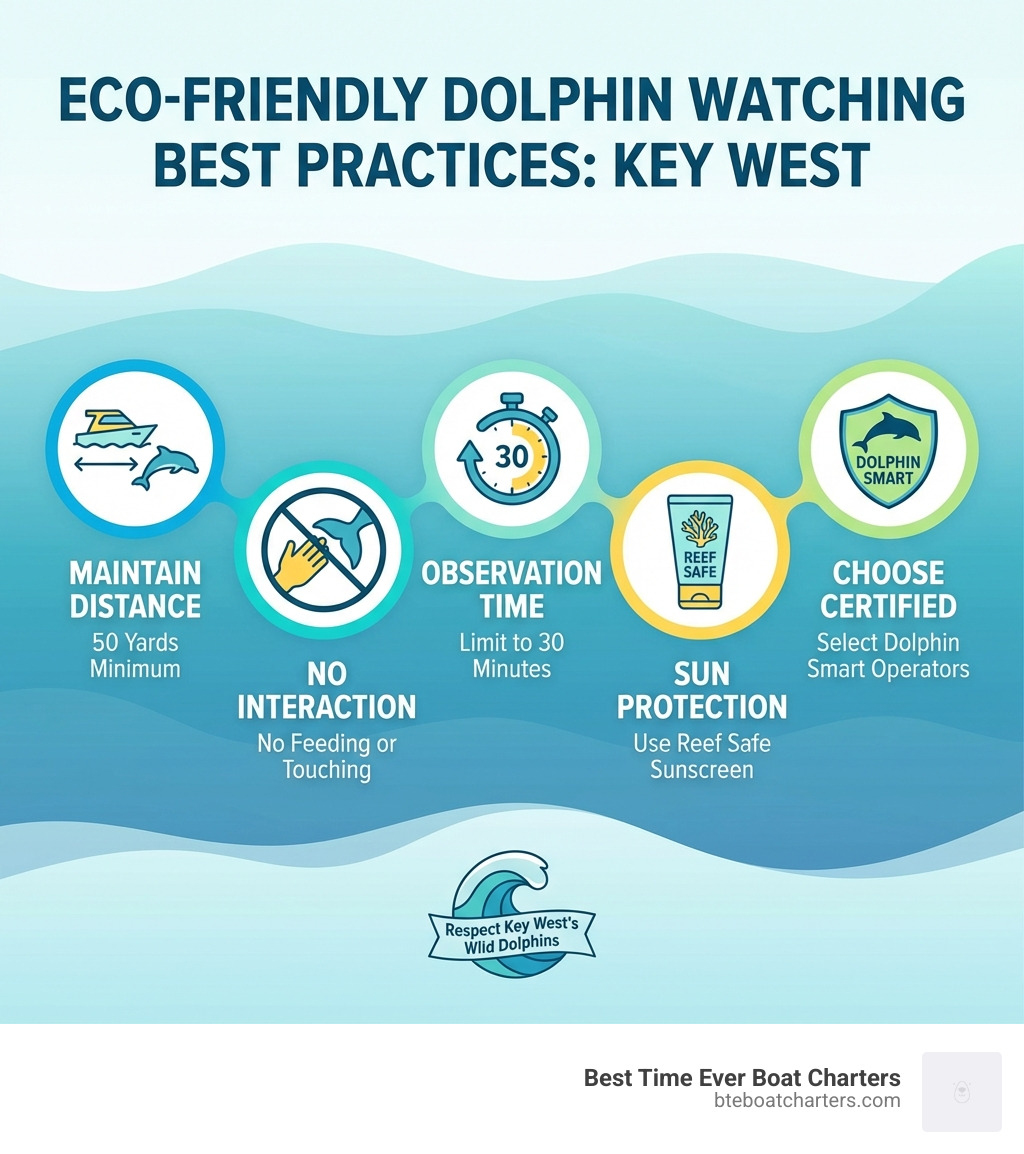 ECO-FRIENDLY DOLPHIN WATCHING BEST PRACTICES: KEY WEST

MAINTAIN DISTANCE
50 Yards Minimum

NO INTERACTION
No Feeding or Touching

30

OBSERVATION TIME
Limit to 30 Minutes

REEF SAFE

SUN PROTECTION
Use Reef Safe Sunscreen

DOLPHIN SMART

CHOOSE CERTIFIED
Select Dolphin Smart Operators

Respect Key West's Wlid Dolphins

Best Time Ever Boat Charters
bteboatcharters.com