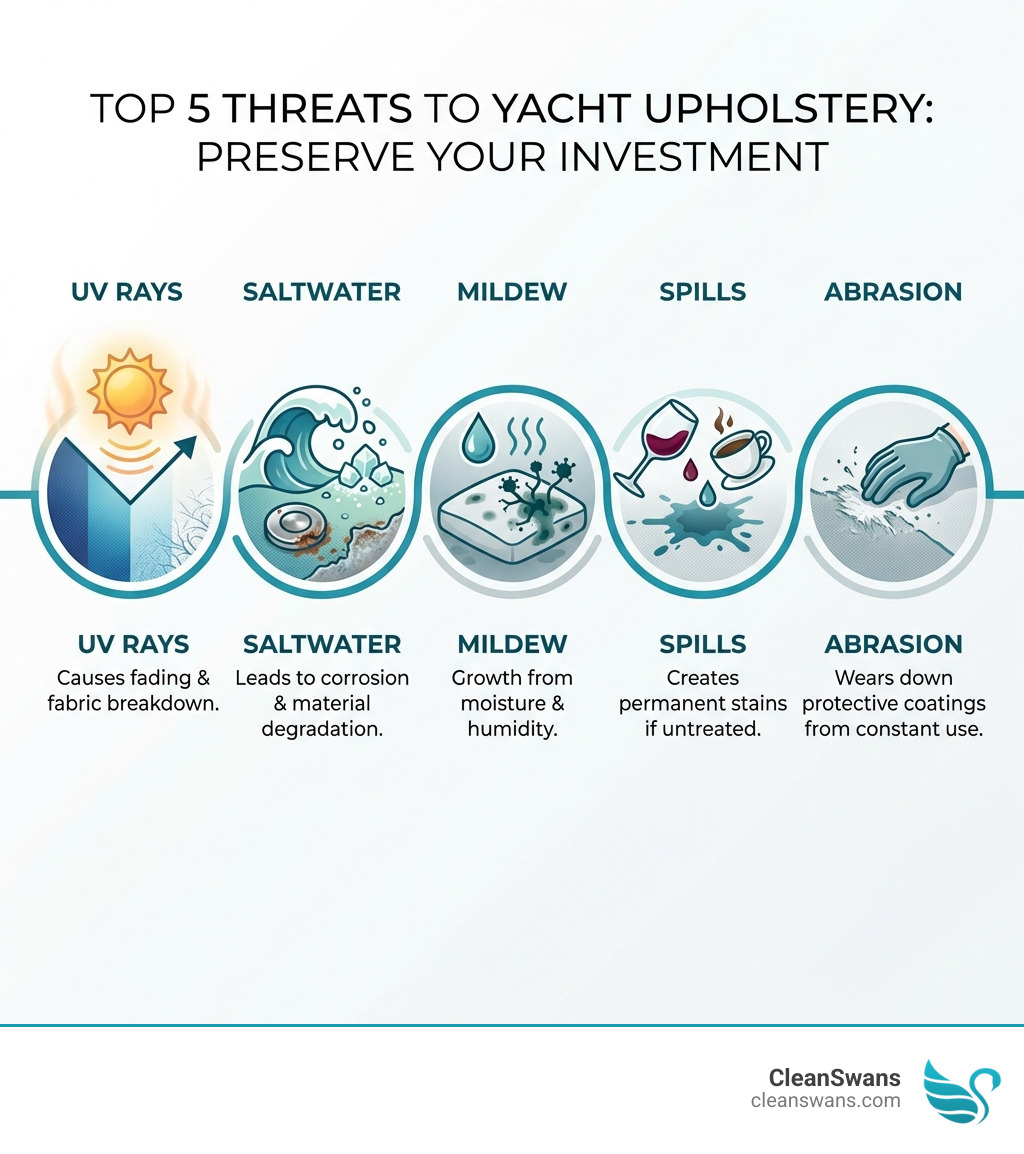 TOP 5 THREATS TO YACHT UPHOLSTERY: PRESERVE YOUR INVESTMENT

UV RAYS

SALTWATER

MILDEW

SPILLS

ABRASION

UV RAYS
Causes fading & fabric breakdown.

SALTWATER
Leads to corrosion & material degradation.

MILDEW
Growth from moisture & humidity.

SPILLS
Creates permanent stains if untreated.

ABRASION
Wears down protective coatings from constant use.

CleanSwans
cleanswans.com