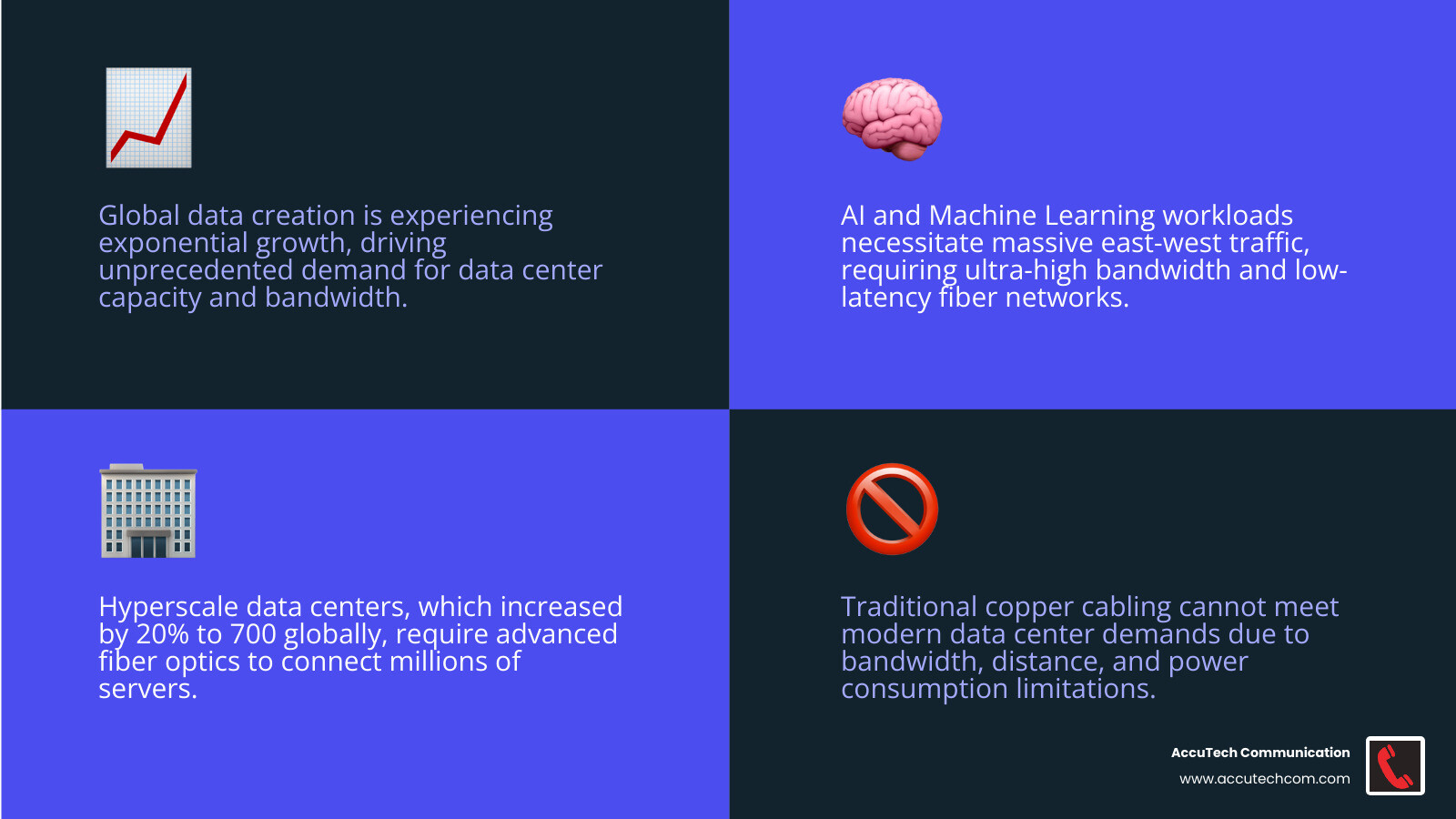 Global data creation is experiencing exponential growth, driving unprecedented demand for data center capacity and bandwidth.

AI and Machine Learning workloads necessitate massive east-west traffic, requiring ultra-high bandwidth and low-latency fiber networks.

Hyperscale data centers, which increased by 20% to 700 globally, require advanced fiber optics to connect millions of servers.

Traditional copper cabling cannot meet modern data center demands due to bandwidth, distance, and power consumption limitations.

AccuTech Communication
www.accutechcom.com