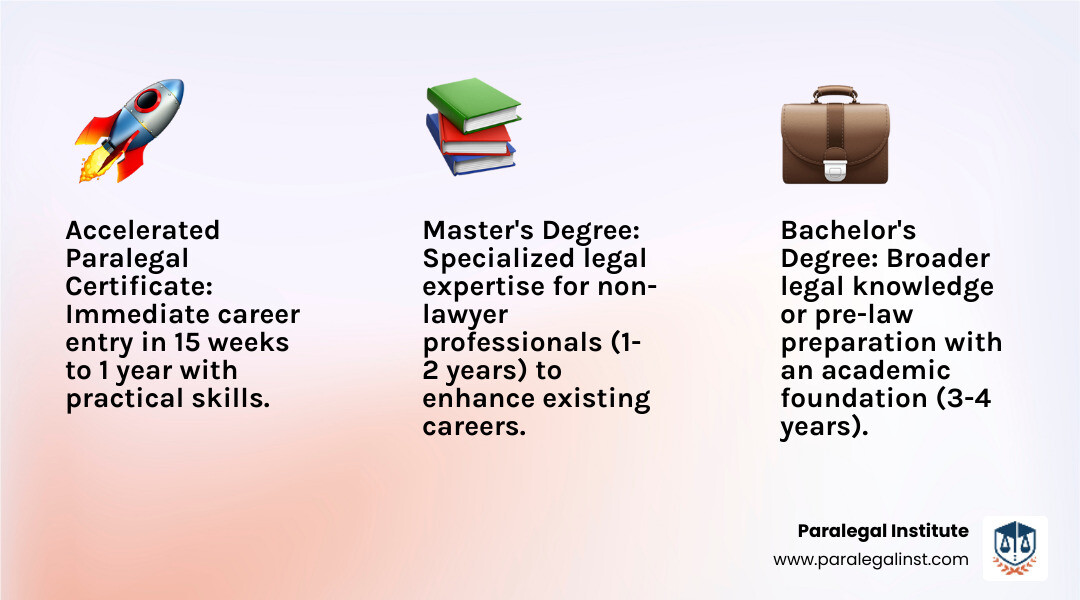 Accelerated Paralegal Certificate: Immediate career entry in 15 weeks to 1 year with practical skills.

Master's Degree: Specialized legal expertise for non-lawyer professionals (1-2 years) to enhance existing careers.

Bachelor's Degree: Broader legal knowledge or pre-law preparation with an academic foundation (3-4 years).

Paralegal Institute
www.paralegalinst.com