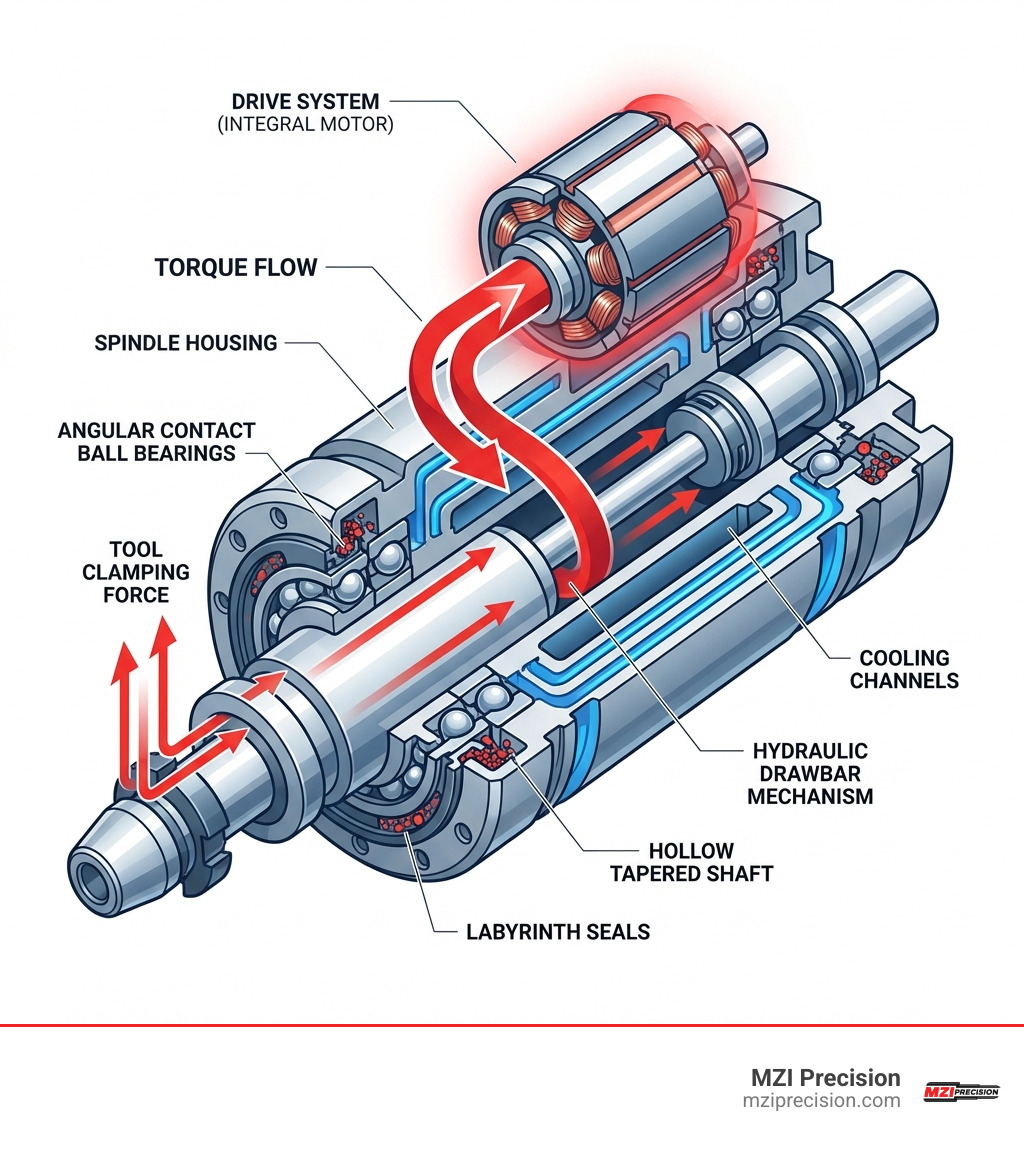 DRIVE SYSTEM
(INTEGRAL MOTOR)

TORQUE FLOW

SPINDLE HOUSING

ANGULAR CONTACT BALL BEARINGS

TOOL CLAMPING FORCE

COOLING CHANNELS

HYDRAULIC DRAWBAR MECHANISM

HOLLOW TAPERED SHAFT

LABYRINTH SEALS

MZI Precision
mziprecision.com

MZI PRECISION