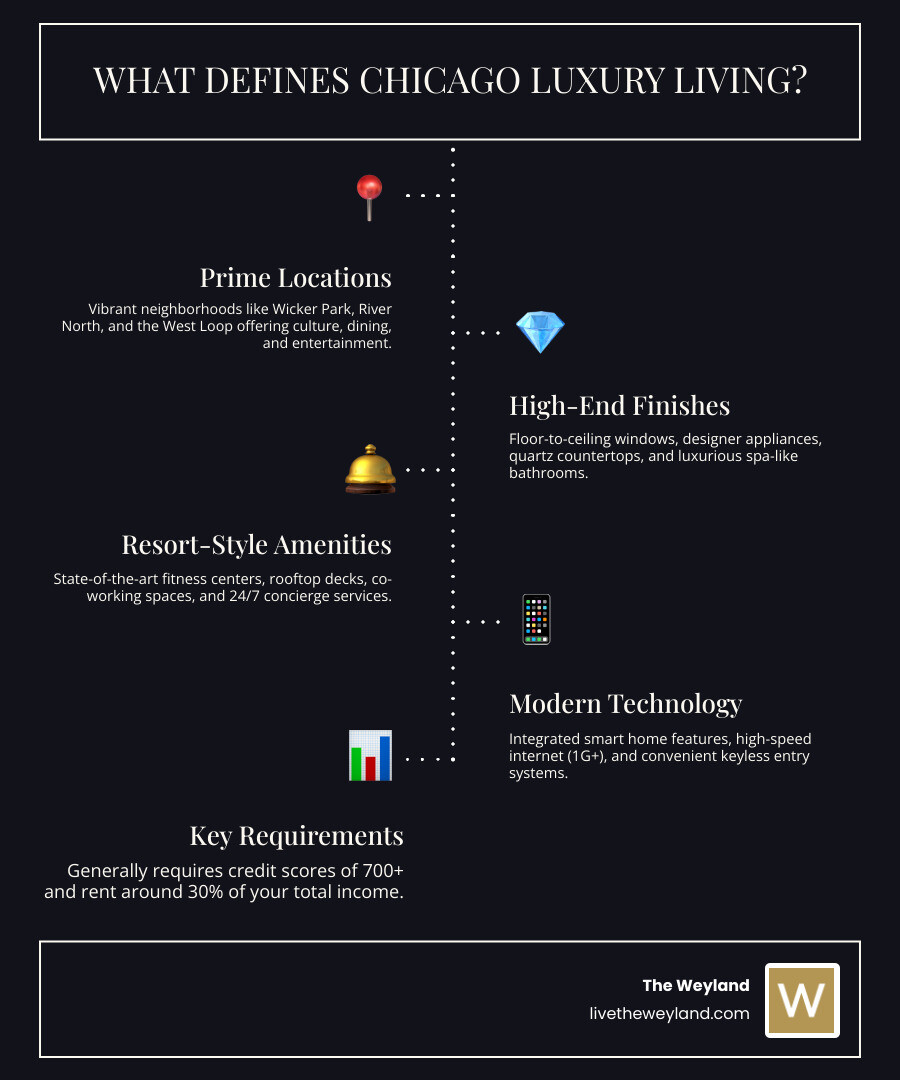 WHAT DEFINES CHICAGO LUXURY LIVING?

Prime Locations

Vibrant neighborhoods like Wicker Park, River North, and the West Loop offering culture, dining, and entertainment.

High-End Finishes

Floor-to-ceiling windows, designer appliances, quartz countertops, and luxurious spa-like bathrooms.

Resort-Style Amenities

State-of-the-art fitness centers, rooftop decks, co-working spaces, and 24/7 concierge services.

Modern Technology

Integrated smart home features, high-speed internet (1G+), and convenient keyless entry systems.

Key Requirements

Generally requires credit scores of 700+ and rent around 30% of your total income.

The Weyland
livetheweyland.com
W