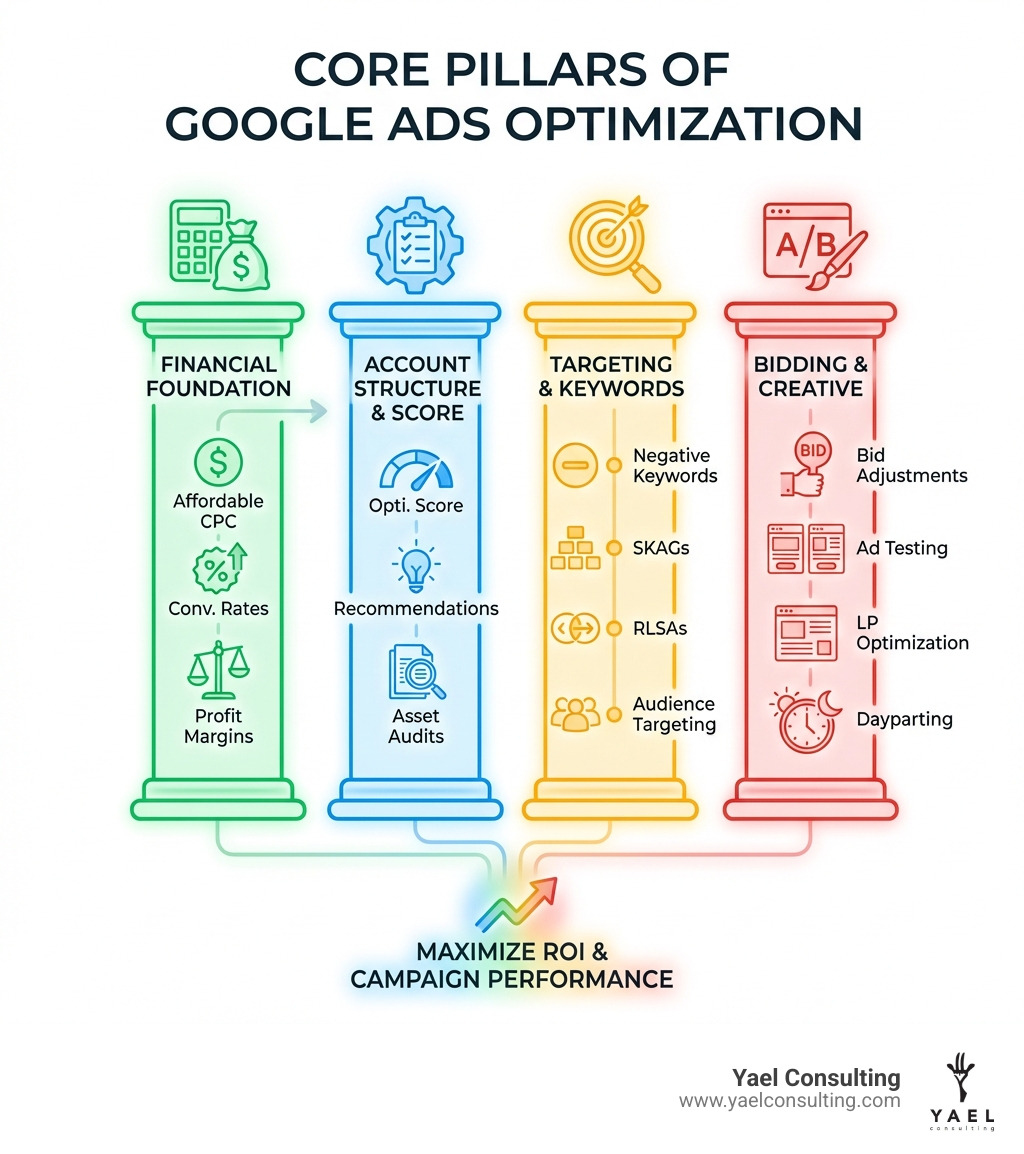 CORE PILLARS OF GOOGLE ADS OPTIMIZATION

A/B

FINANCIAL FOUNDATION

Affordable CPC

Conv. Rates

Profit Margins

ACCOUNT STRUCTURE & SCORE

Opti. Score

Recommendations

Asset Audits

TARGETING & KEYWORDS

Negative Keywords

SKAGs

RLSAs

Audience Targeting

BIDDING & CREATIVE

BID

Bid Adjustments

Ad Testing

LP Optimization

Dayparting

MAXIMIZE ROI & CAMPAIGN PERFORMANCE

Yael Consulting
www.yaelconsulting.com

YAEL
consulting