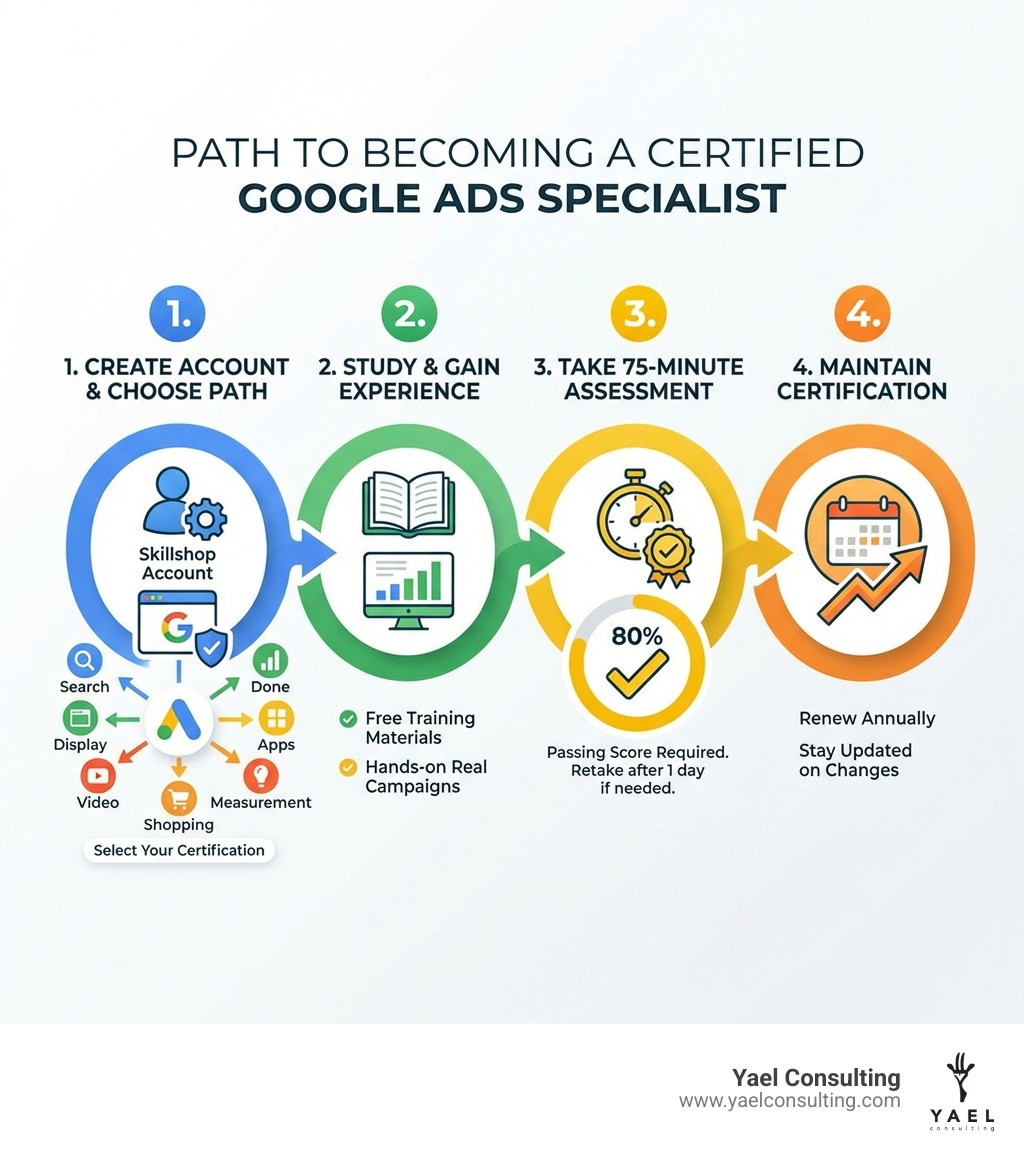 PATH TO BECOMING A CERTIFIED
GOOGLE ADS SPECIALIST

1.
1. CREATE ACCOUNT & CHOOSE PATH

Skillshop Account

Search
Done
Display
Apps
Video
Measurement
Shopping
Select Your Certification

2.
2. STUDY & GAIN EXPERIENCE

Free Training Materials
Hands-on Real Campaigns

3.
3. TAKE 75-MINUTE ASSESSMENT

80%

Passing Score Required. Retake after 1 day if needed.

4.
4. MAINTAIN CERTIFICATION

Renew Annually
Stay Updated on Changes

Yael Consulting
www.yaelconsulting.com

YAEL
consulting