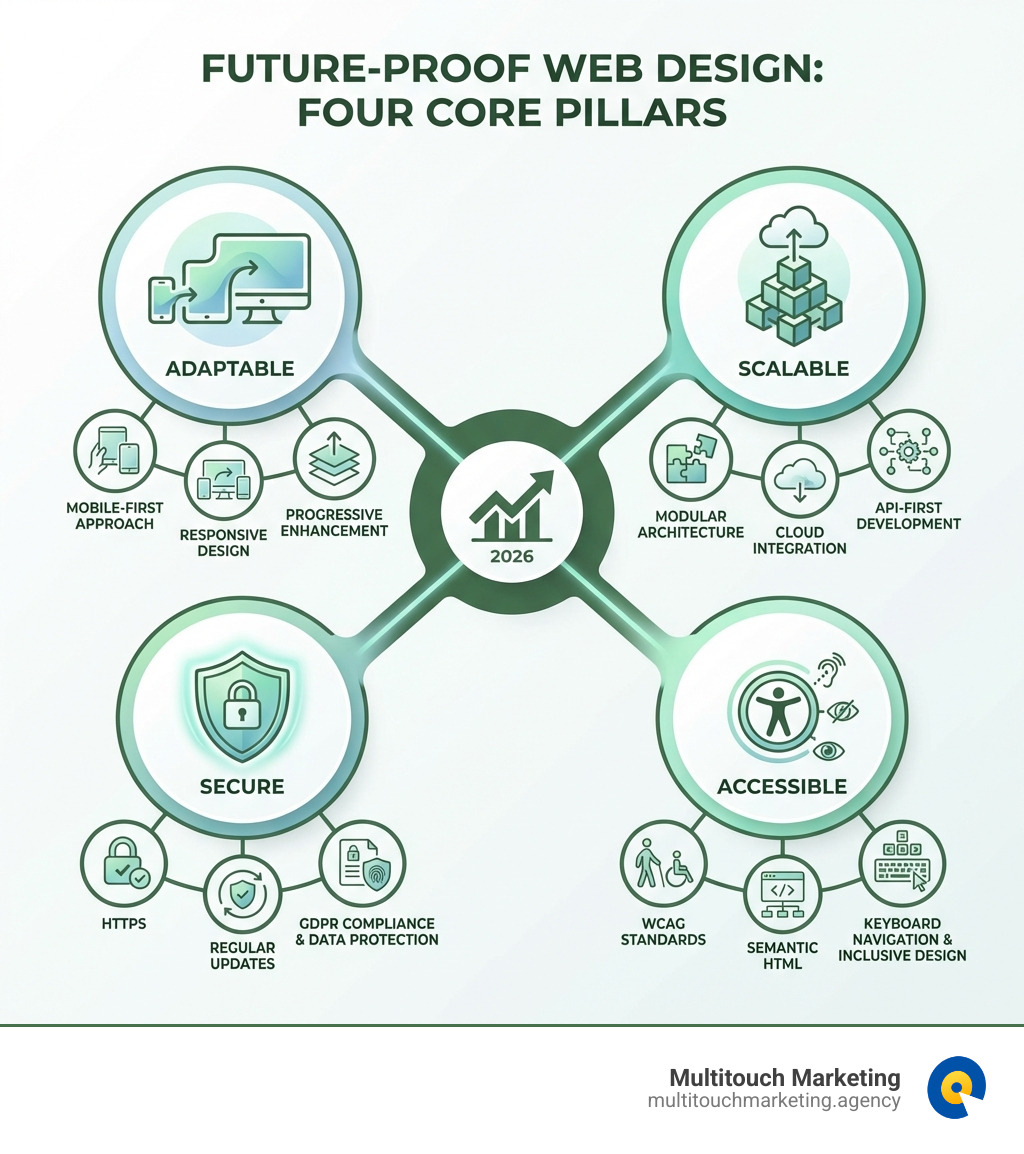 FUTURE-PROOF WEB DESIGN: FOUR CORE PILLARS

ADAPTABLE

MOBILE-FIRST APPROACH

RESPONSIVE DESIGN

PROGRESSIVE ENHANCEMENT

SCALABLE

MODULAR ARCHITECTURE

CLOUD INTEGRATION

API-FIRST DEVELOPMENT

2026

SECURE

HTTPS

REGULAR UPDATES

GDPR COMPLIANCE & DATA PROTECTION

ACCESSIBLE

WCAG STANDARDS

SEMANTIC HTML

KEYBOARD NAVIGATION & INCLUSIVE DESIGN

Multitouch Marketing
multitouchmarketing.agency