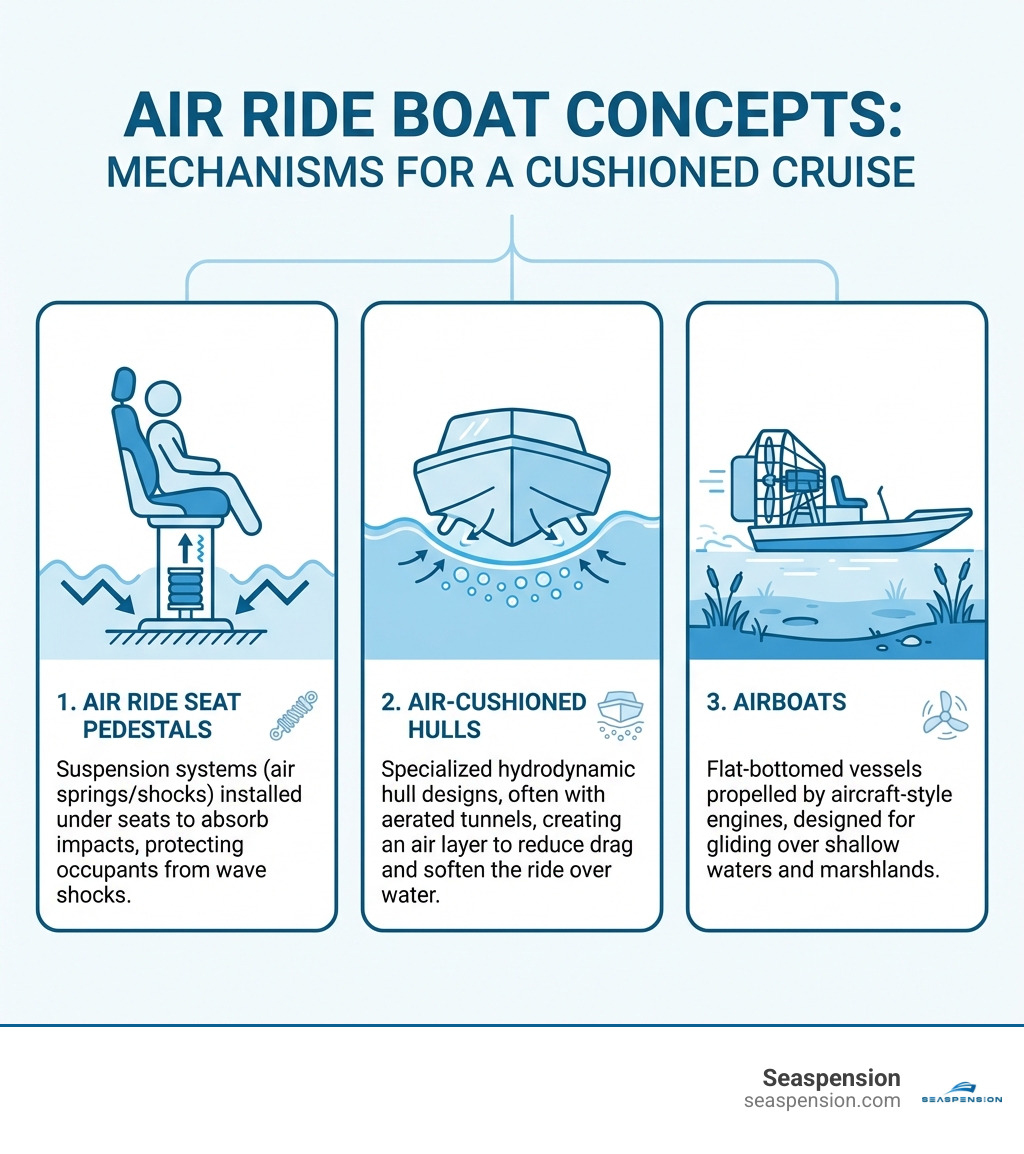 AIR RIDE BOAT CONCEPTS:
MECHANISMS FOR A CUSHIONED CRUISE

1. AIR RIDE SEAT PEDESTALS

Suspension systems (air springs/shocks) installed under seats to absorb impacts, protecting occupants from wave shocks.

2. AIR-CUSHIONED HULLS

Specialized hydrodynamic hull designs, often with aerated tunnels, creating an air layer to reduce drag and soften the ride over water.

3. AIRBOATS

Flat-bottomed vessels propelled by aircraft-style engines, designed for gliding over shallow waters and marshlands.

Seaspension
seaspension.com

SEASPENSION